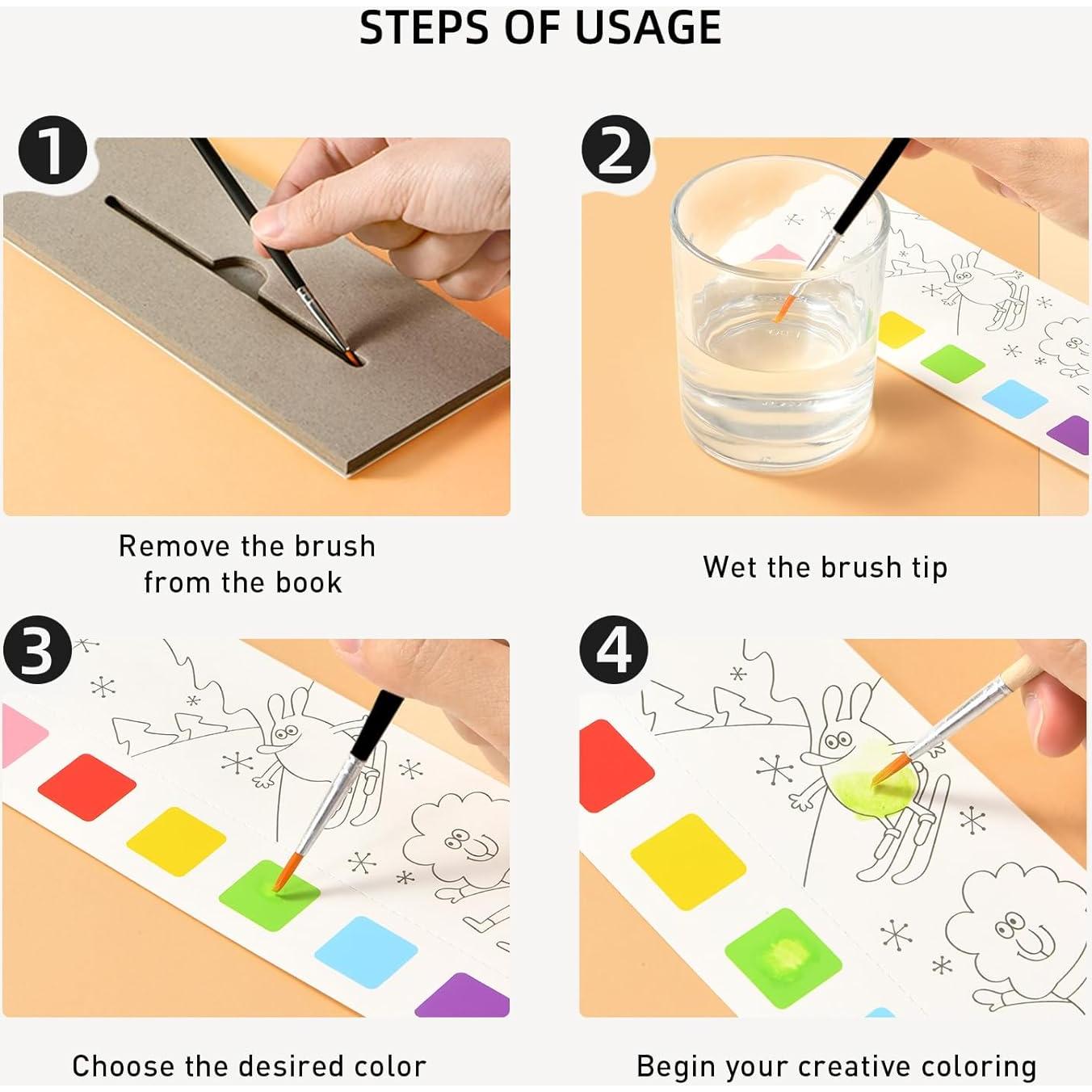 STEPS OF USAGE

1

Remove the brush from the book

2

Wet the brush tip

3

Choose the desired color

4

Begin your creative coloring