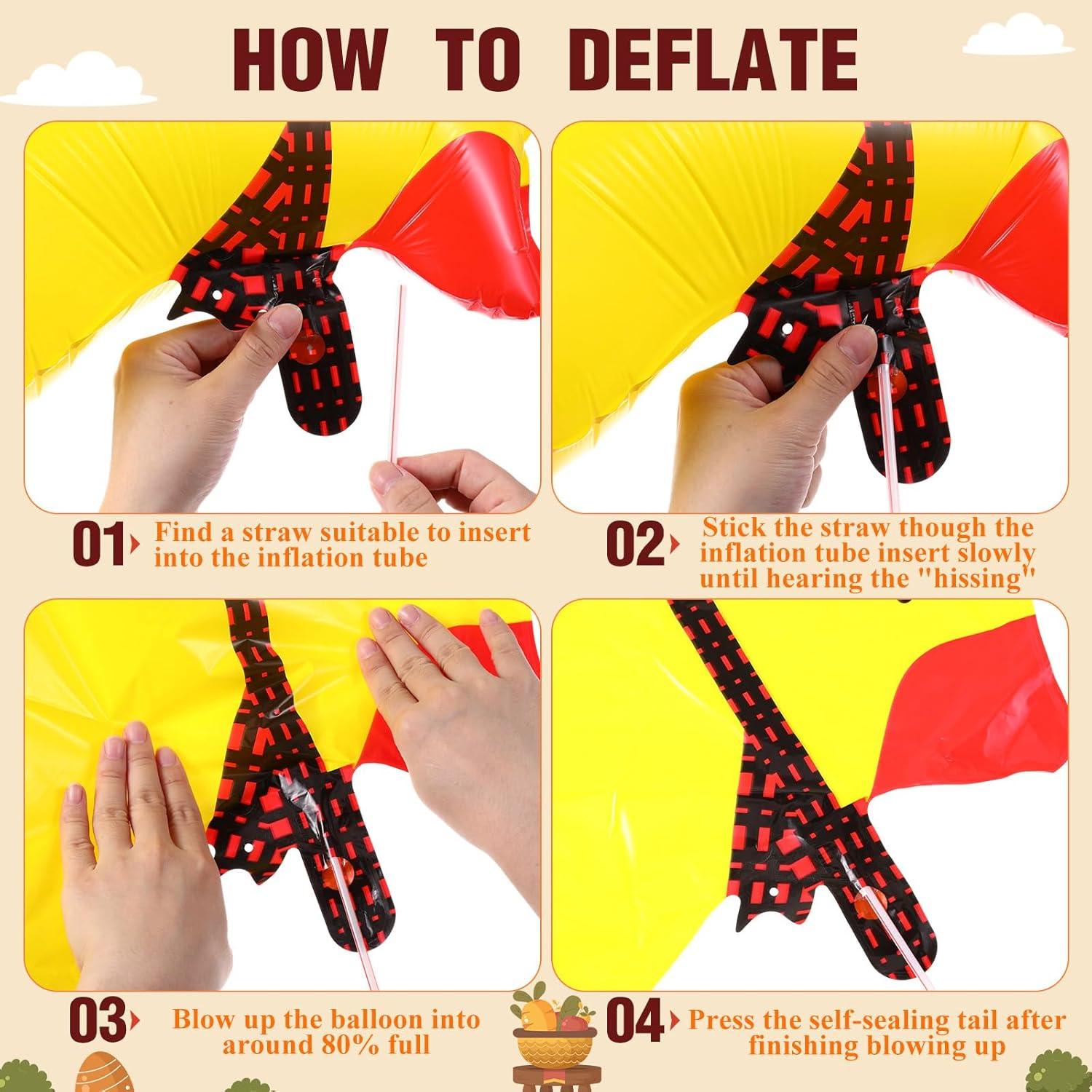 HOW TO DEFLATE

01 Find a straw suitable to insert into the inflation tube

02 Stick the straw though the inflation tube insert slowly until hearing the "hissing"

03 Blow up the balloon into around 80% full

04 Press the self-sealing tail after finishing blowing up