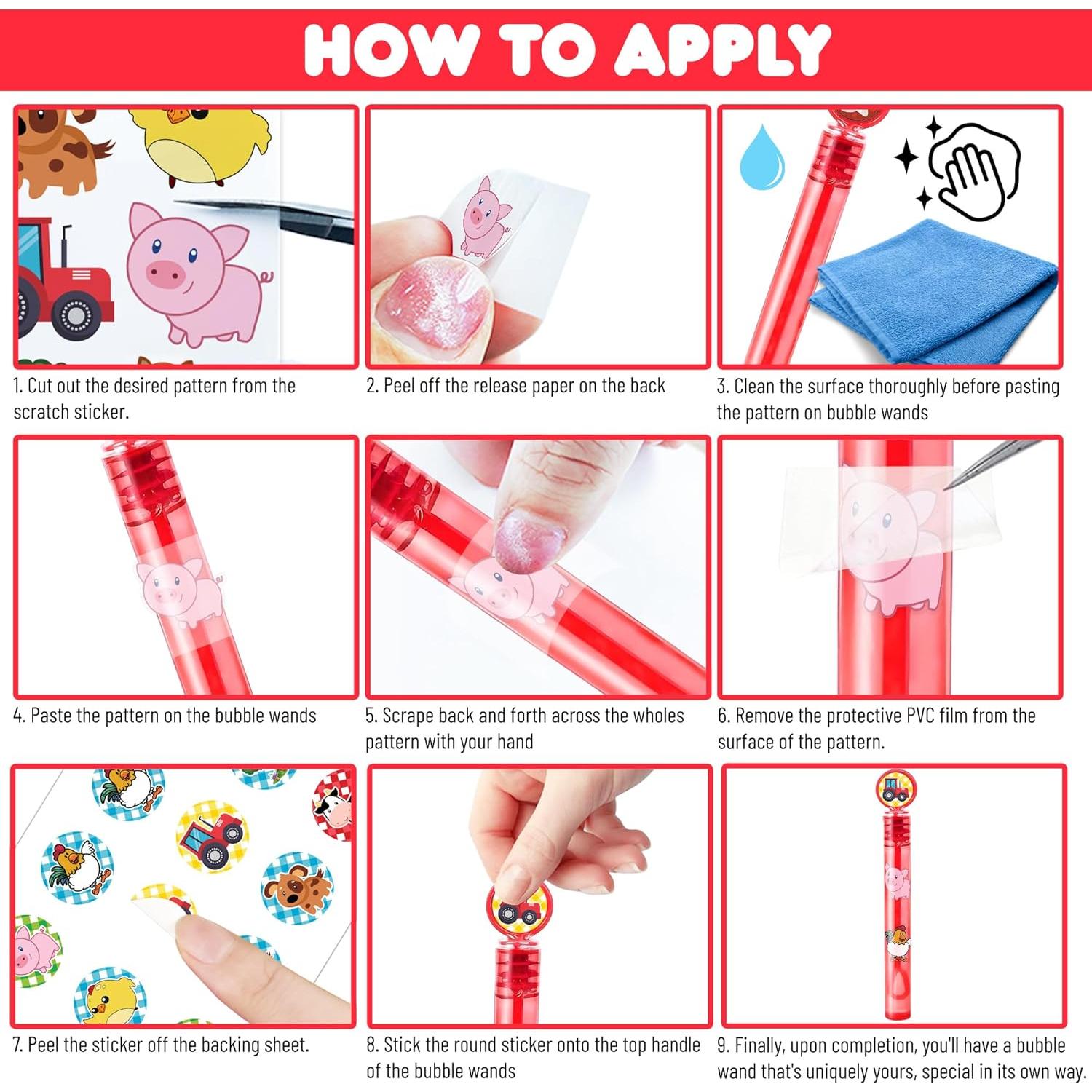 HOW TO APPLY

1. Cut out the desired pattern from the scratch sticker.

2. Peel off the release paper on the back

3. Clean the surface thoroughly before pasting the pattern on bubble wands

4. Paste the pattern on the bubble wands

5. Scrape back and forth across the wholes pattern with your hand

6. Remove the protective PVC film from the surface of the pattern.

7. Peel the sticker off the backing sheet.

8. Stick the round sticker onto the top handle of the bubble wands

9. Finally, upon completion, you'll have a bubble wand that's uniquely yours, special in its own way.