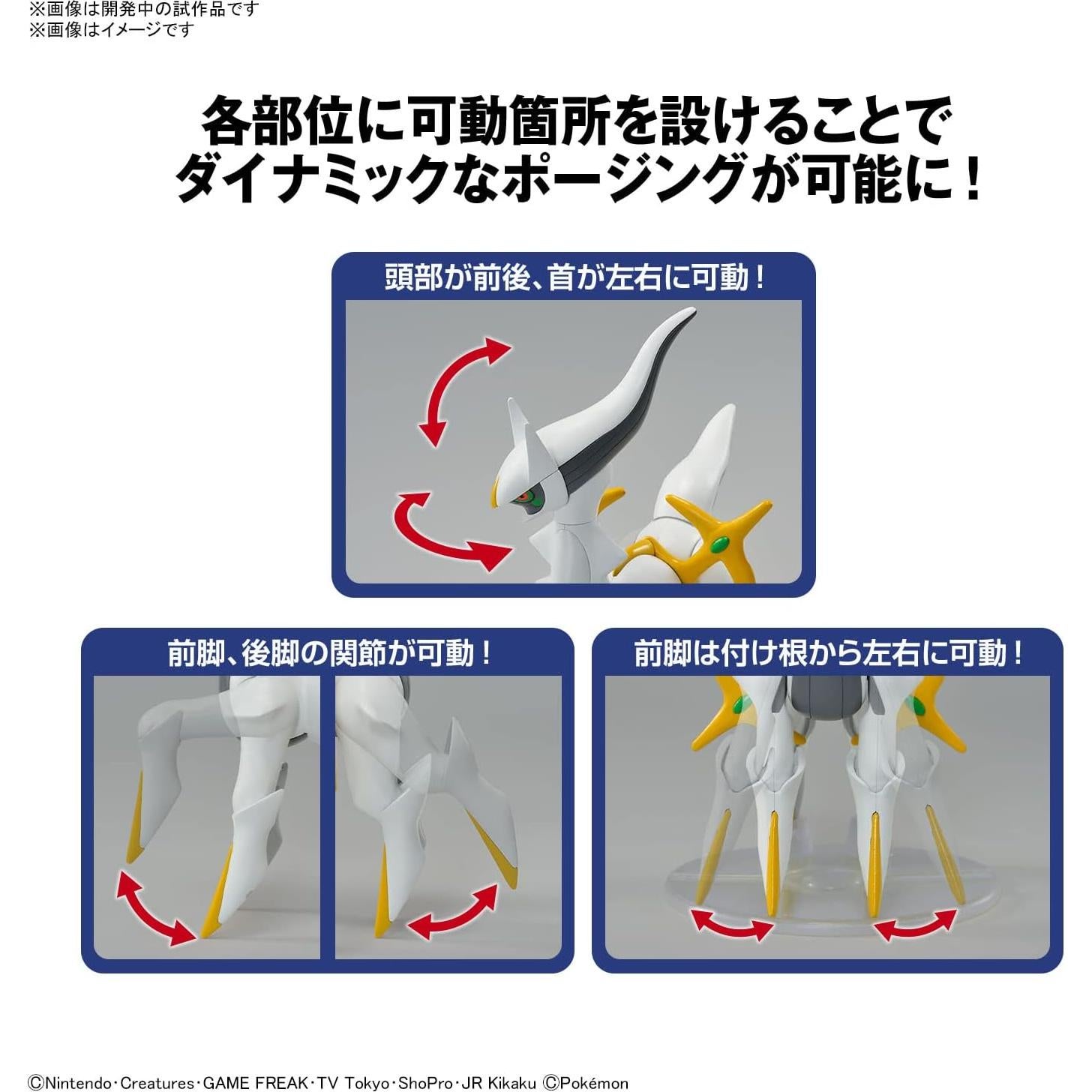 ※画像は開発中の試作品です
※画像はイメージです

各部位に可動箇所を設けることで
ダイナミックなポージングが可能に！

頭部が前後、首が左右に可動！

前脚、後脚の関節が可動！

前脚は付け根から左右に可動！

©Nintendo･Creatures･GAME FREAK･TV Tokyo･ShoPro･JR Kikaku ©Pokémon