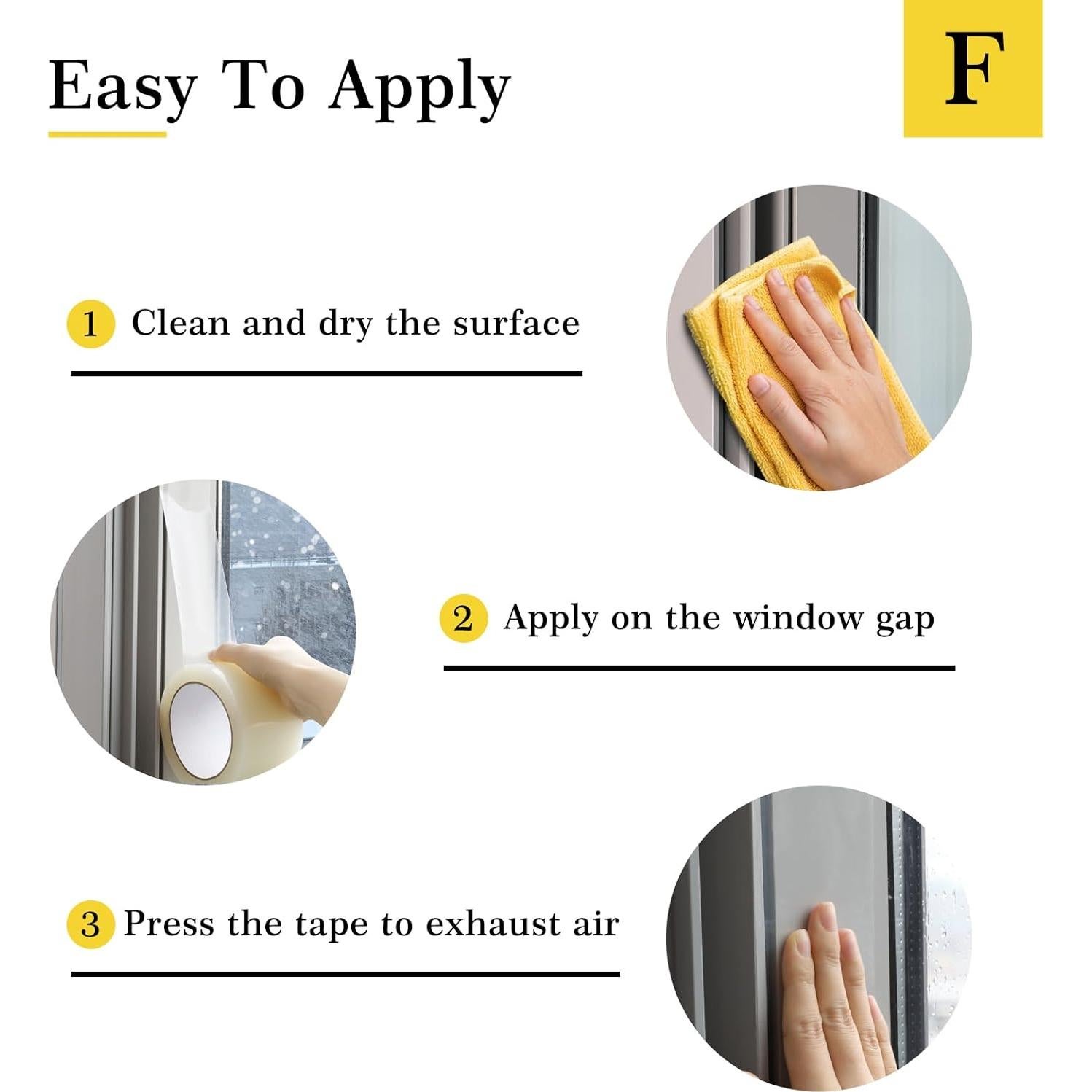 Easy To Apply

F

1 Clean and dry the surface

2 Apply on the window gap

3 Press the tape to exhaust air