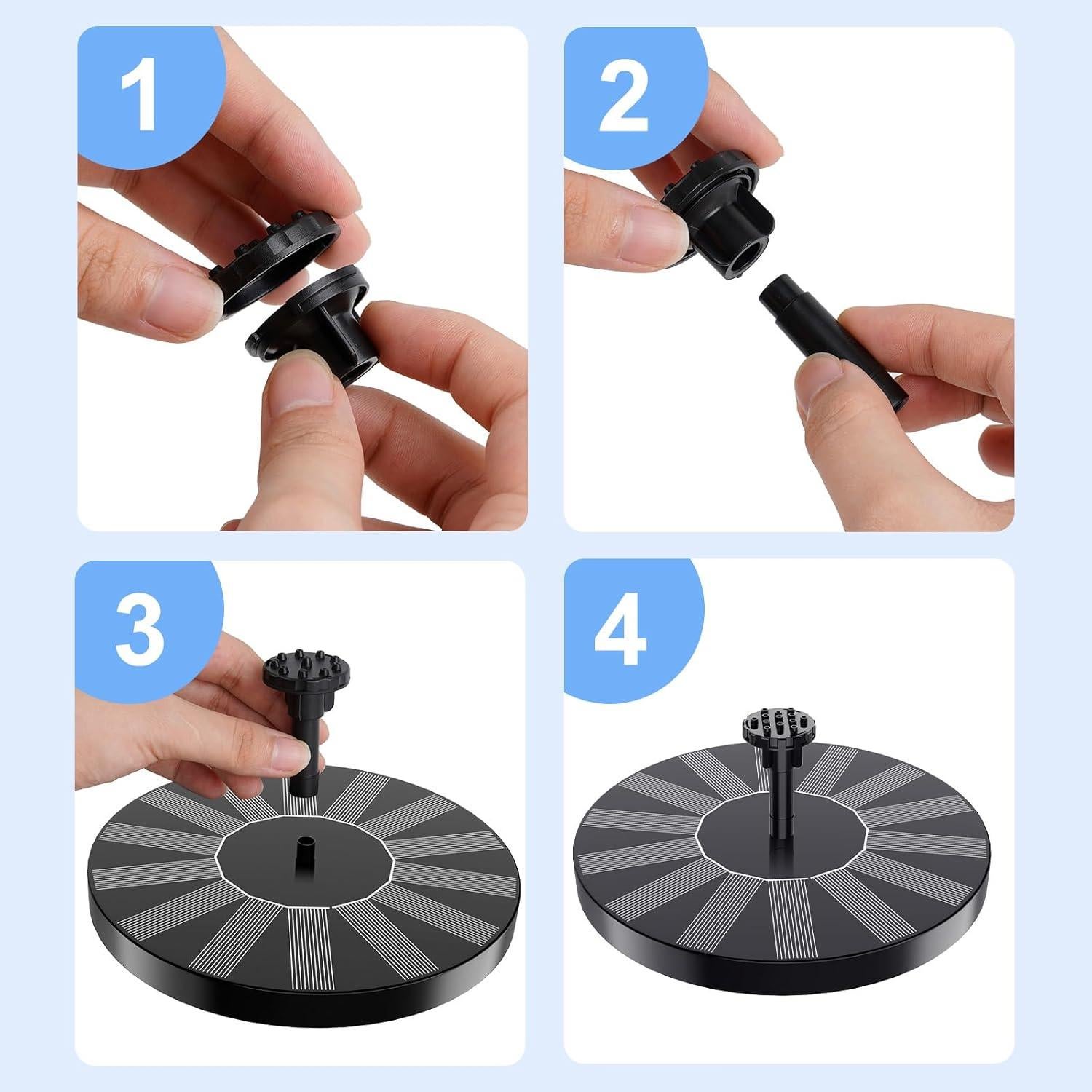 1

2

3

4