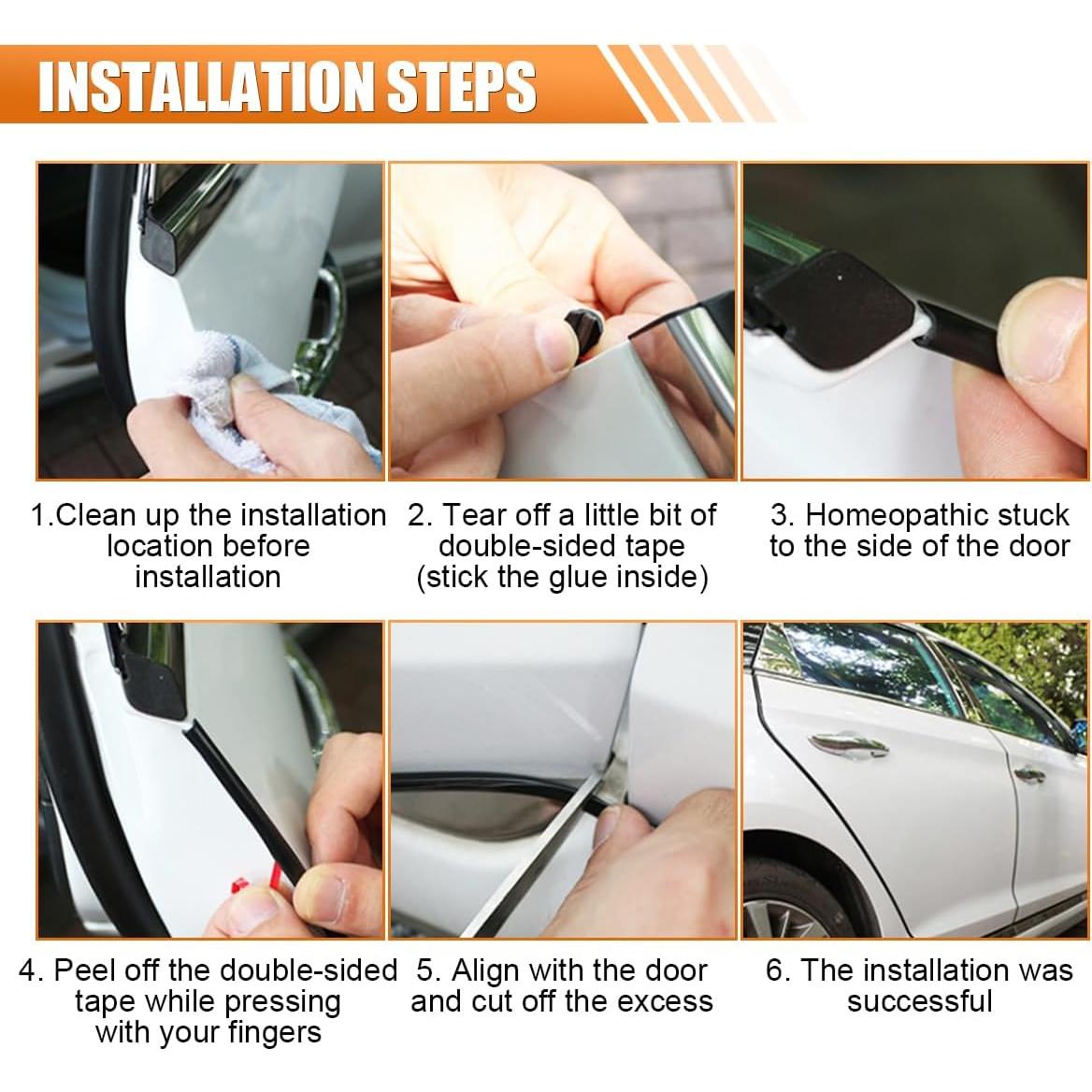 INSTALLATION STEPS

1.Clean up the installation location before installation

2. Tear off a little bit of double-sided tape (stick the glue inside)

3. Homeopathic stuck to the side of the door

4. Peel off the double-sided tape while pressing with your fingers

5. Align with the door and cut off the excess

6. The installation was successful