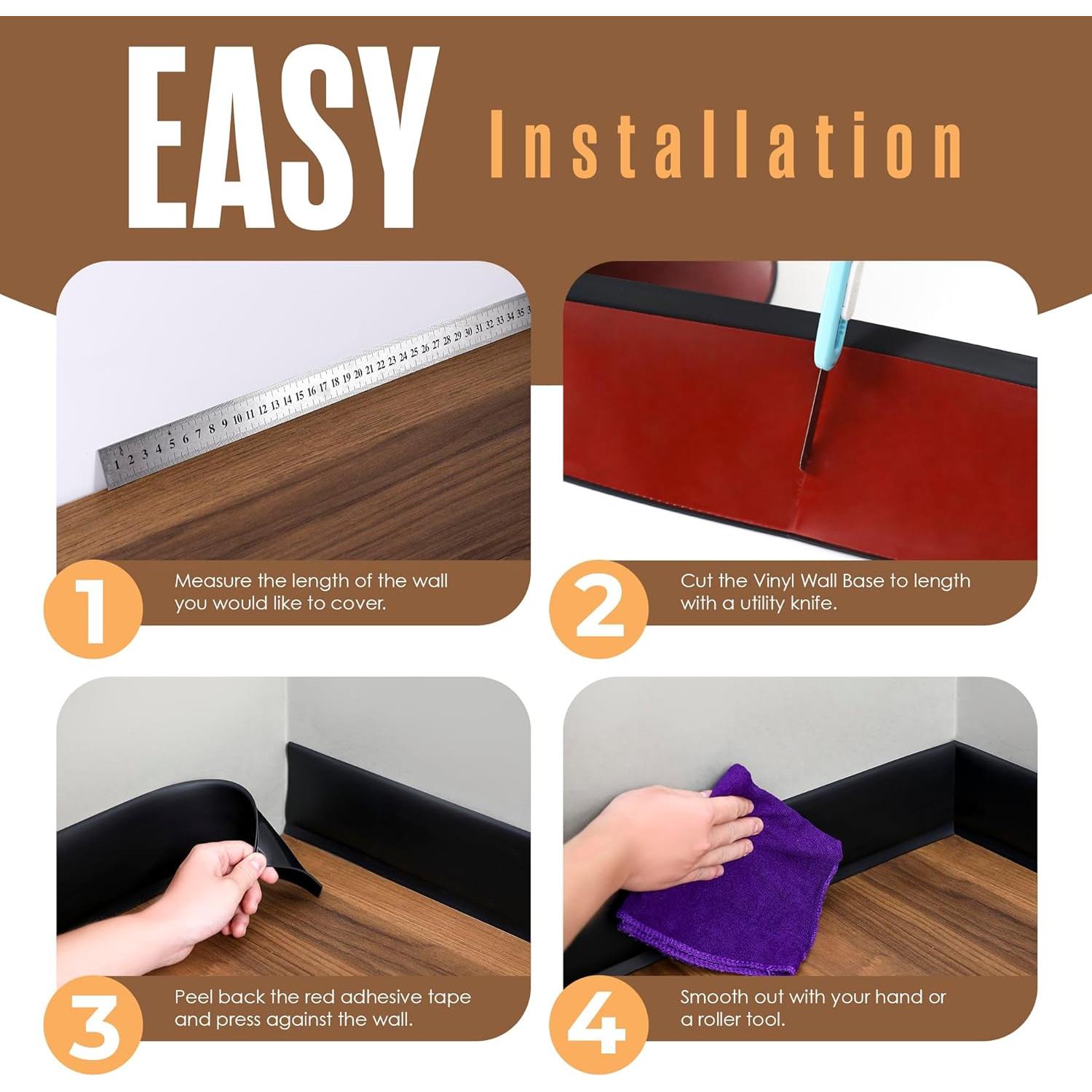 EASY Installation

1 2 3 4 5 6 7 8 9 10 11 12 13 14 15 16 17 18 19 20 21 22 23 24 25 26 27 28 29 30 31 32 33 34 35

1
Measure the length of the wall you would like to cover.

2
Cut the Vinyl Wall Base to length with a utility knife.

3
Peel back the red adhesive tape and press against the wall.

4
Smooth out with your hand or a roller tool.