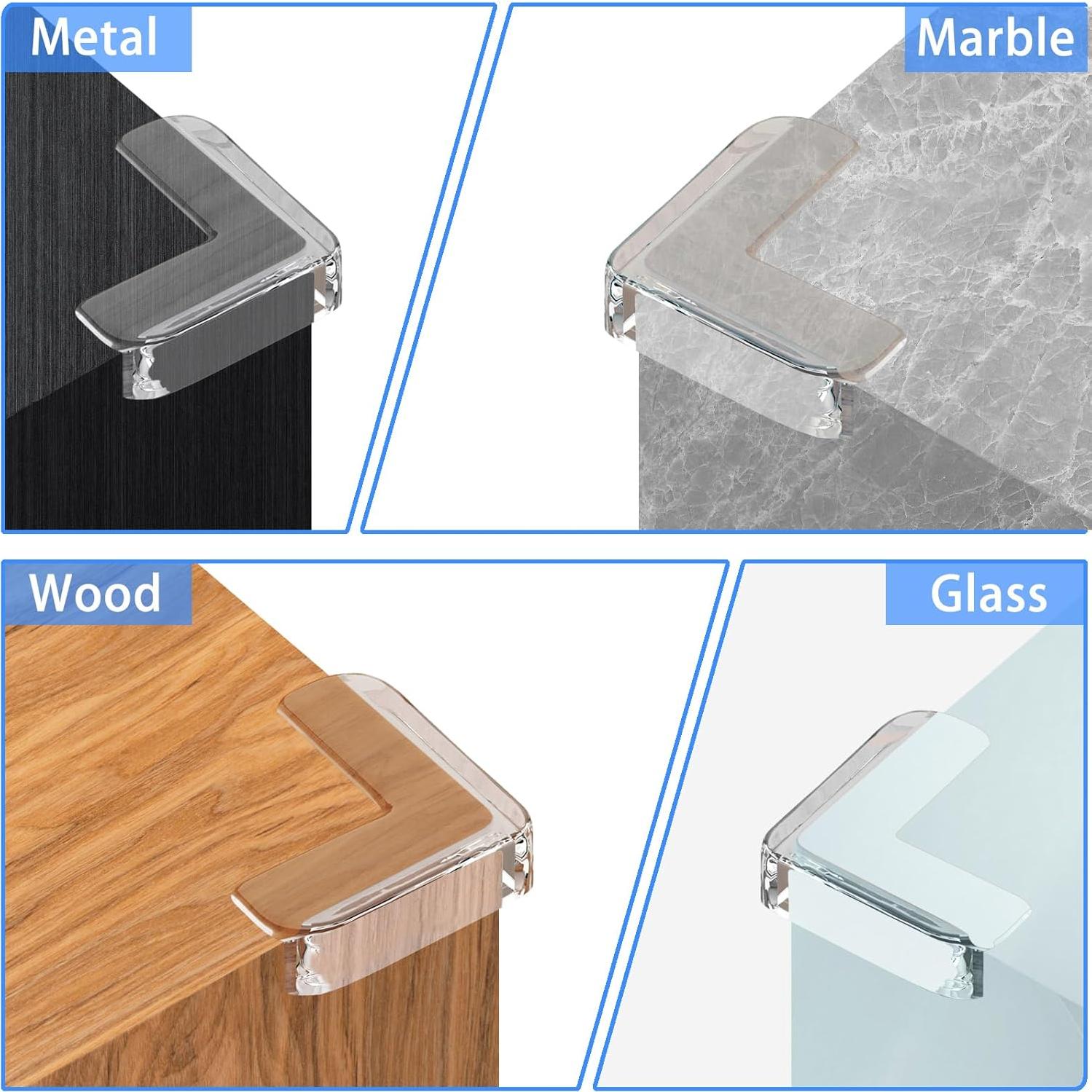 Metal

Marble

Wood

Glass