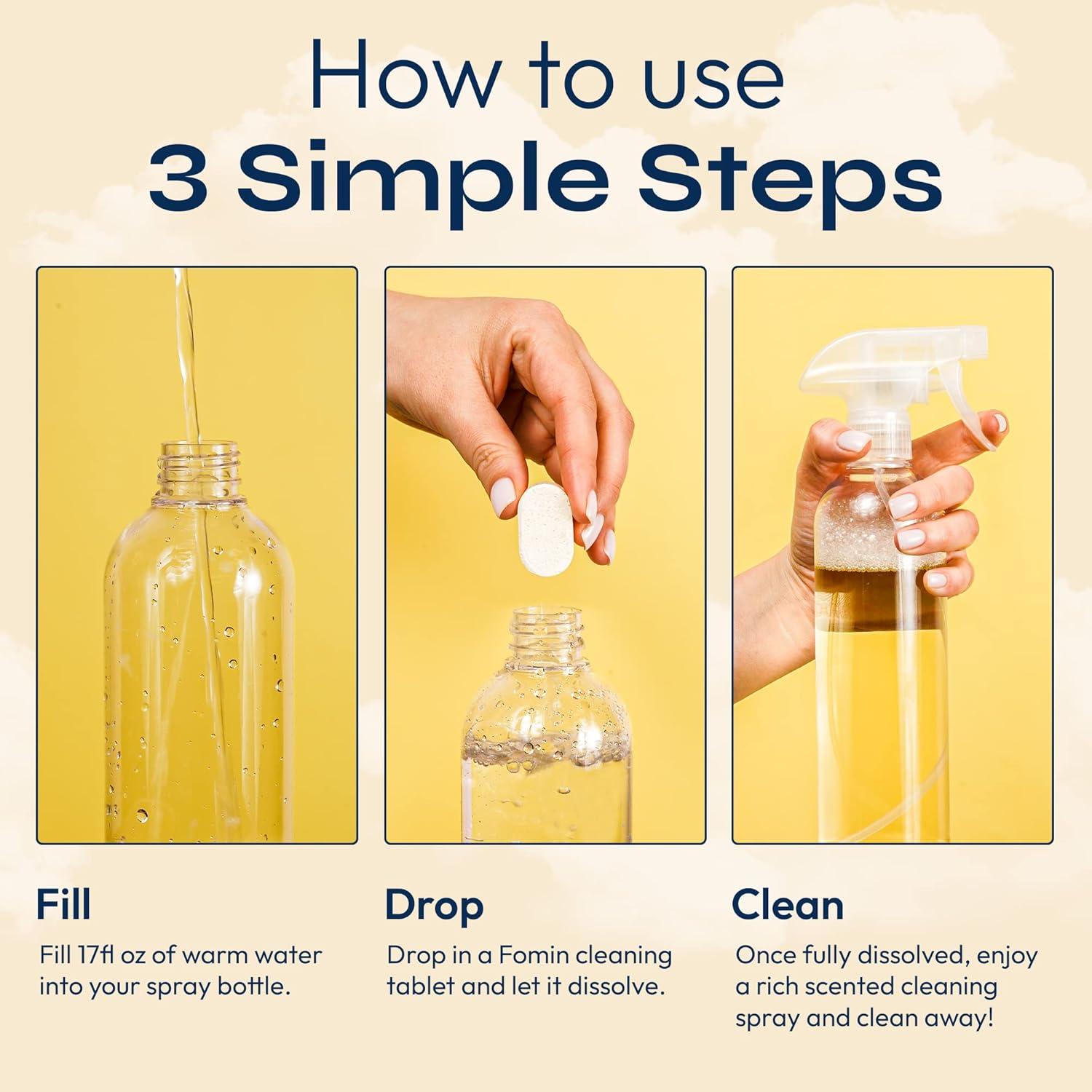 How to use
3 Simple Steps

Fill

Fill 17fl oz of warm water into your spray bottle.

Drop

Drop in a Fomin cleaning tablet and let it dissolve.

Clean

Once fully dissolved, enjoy a rich scented cleaning spray and clean away!