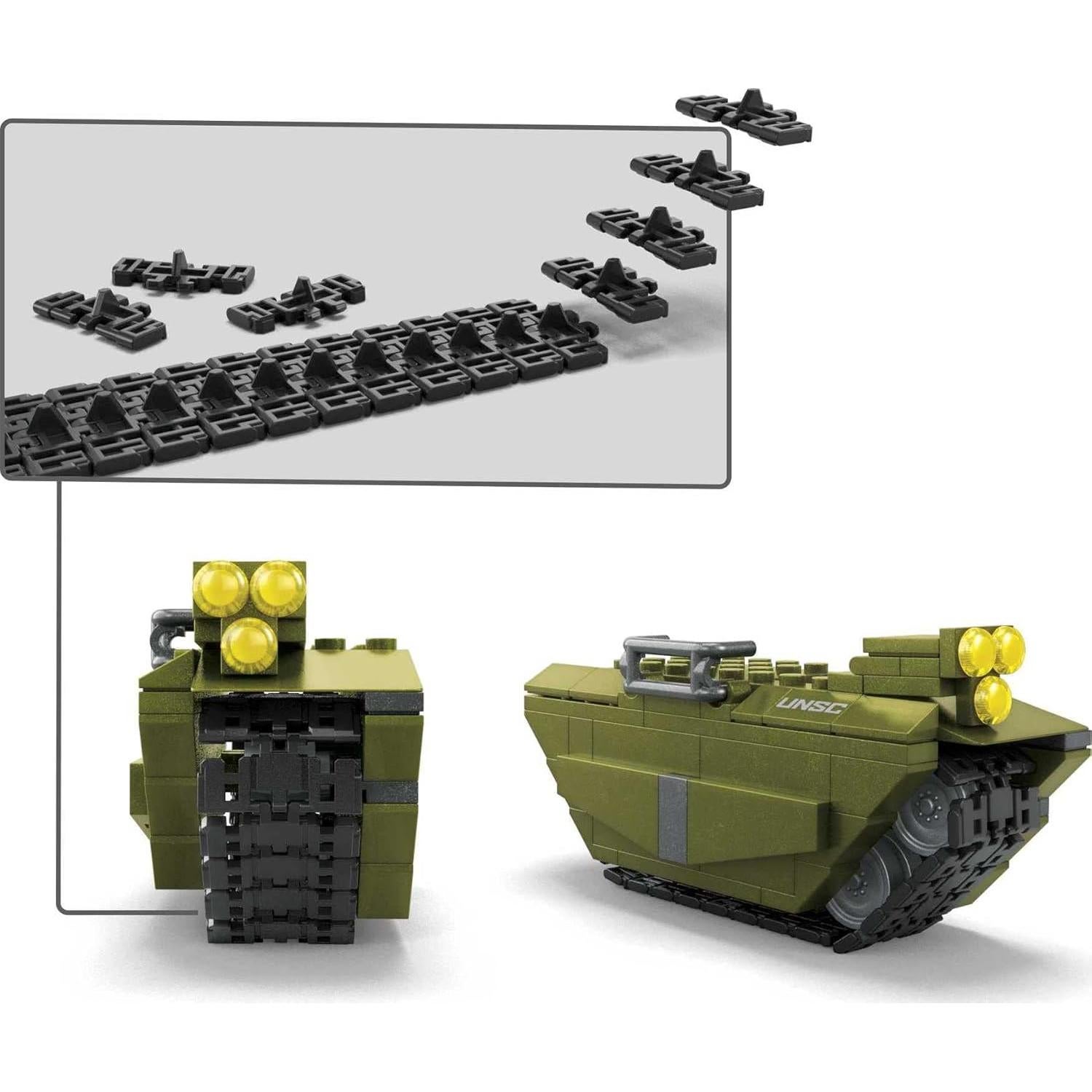 UNSC