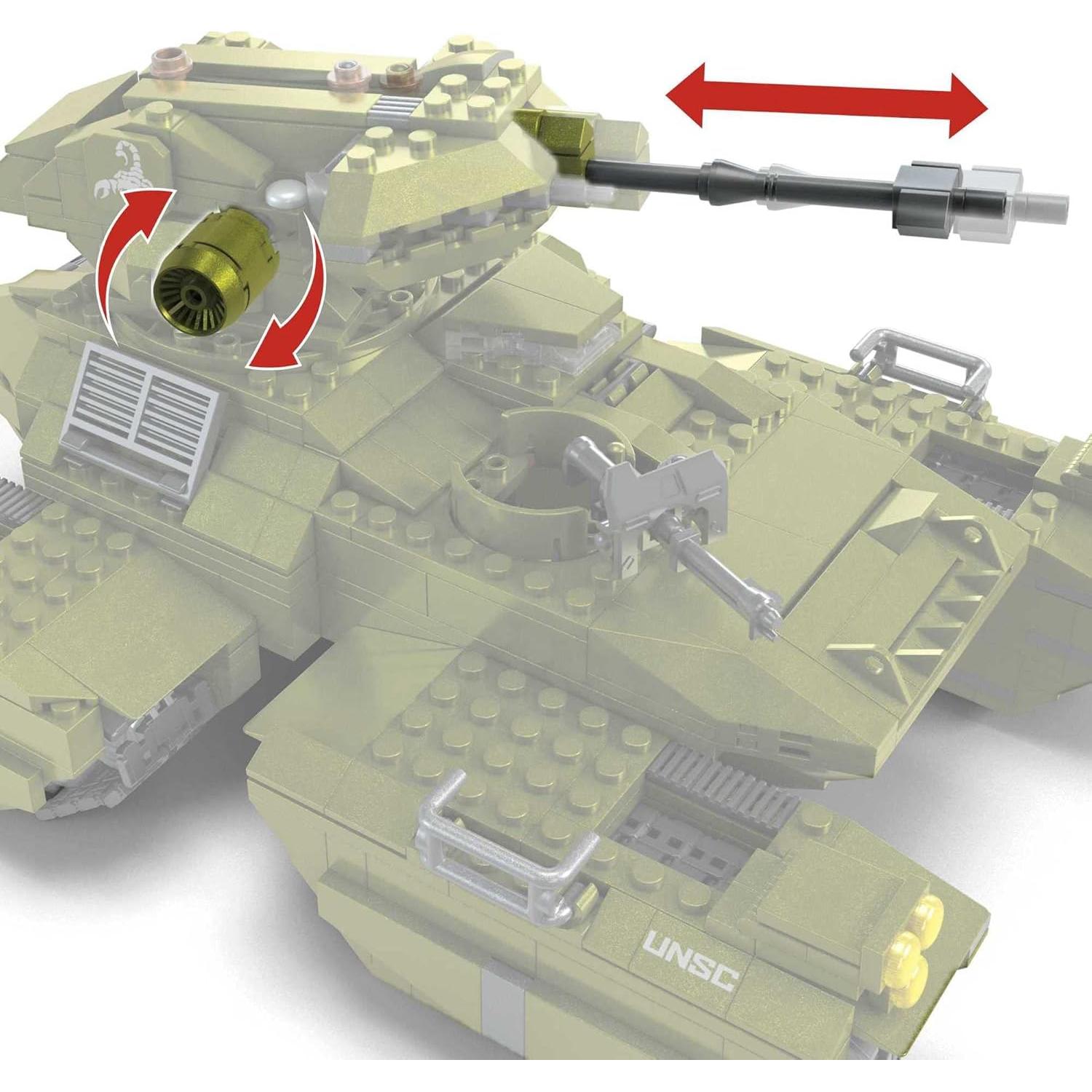 UNSC