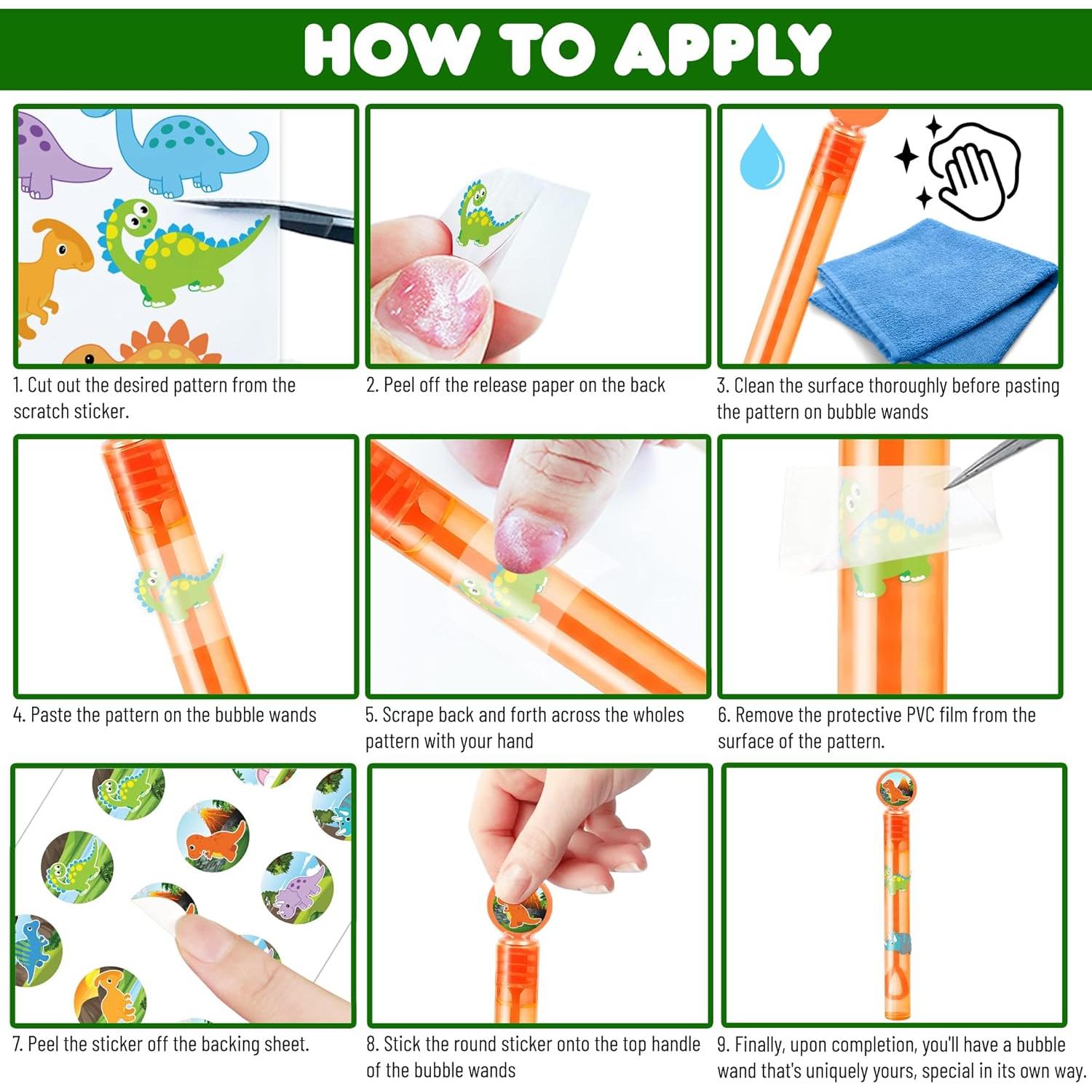 HOW TO APPLY

1. Cut out the desired pattern from the scratch sticker.

2. Peel off the release paper on the back

3. Clean the surface thoroughly before pasting the pattern on bubble wands

4. Paste the pattern on the bubble wands

5. Scrape back and forth across the wholes pattern with your hand

6. Remove the protective PVC film from the surface of the pattern.

7. Peel the sticker off the backing sheet.

8. Stick the round sticker onto the top handle of the bubble wands

9. Finally, upon completion, you'll have a bubble wand that's uniquely yours, special in its own way.