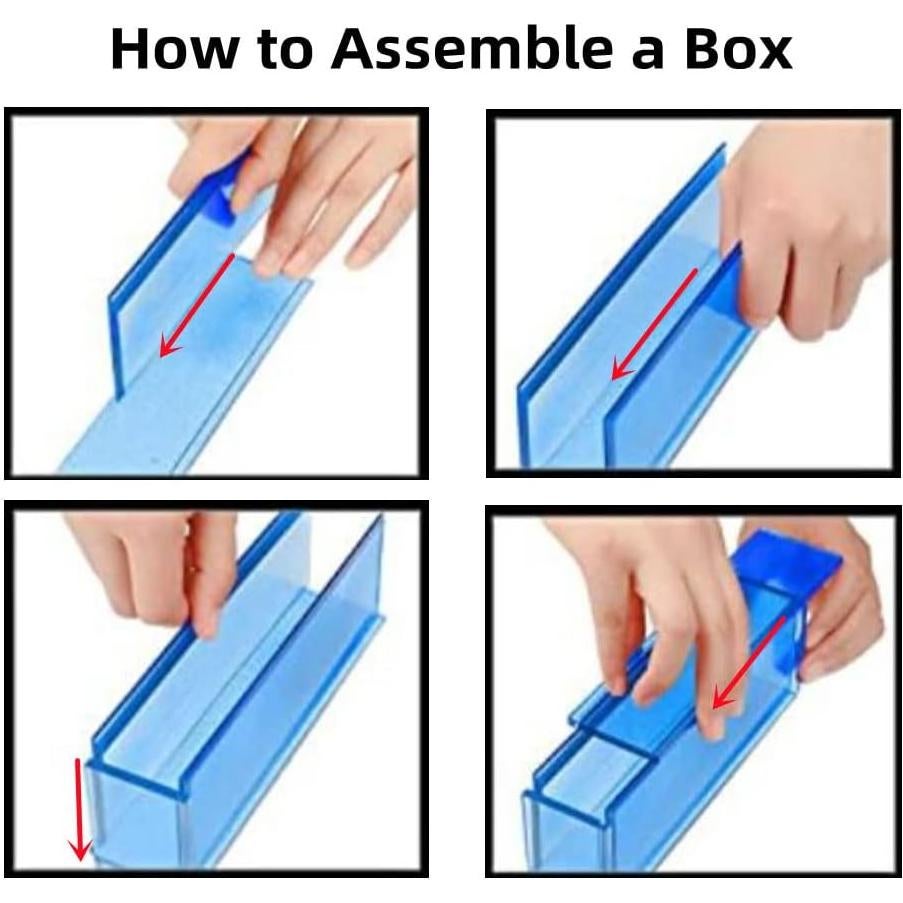 How to Assemble a Box