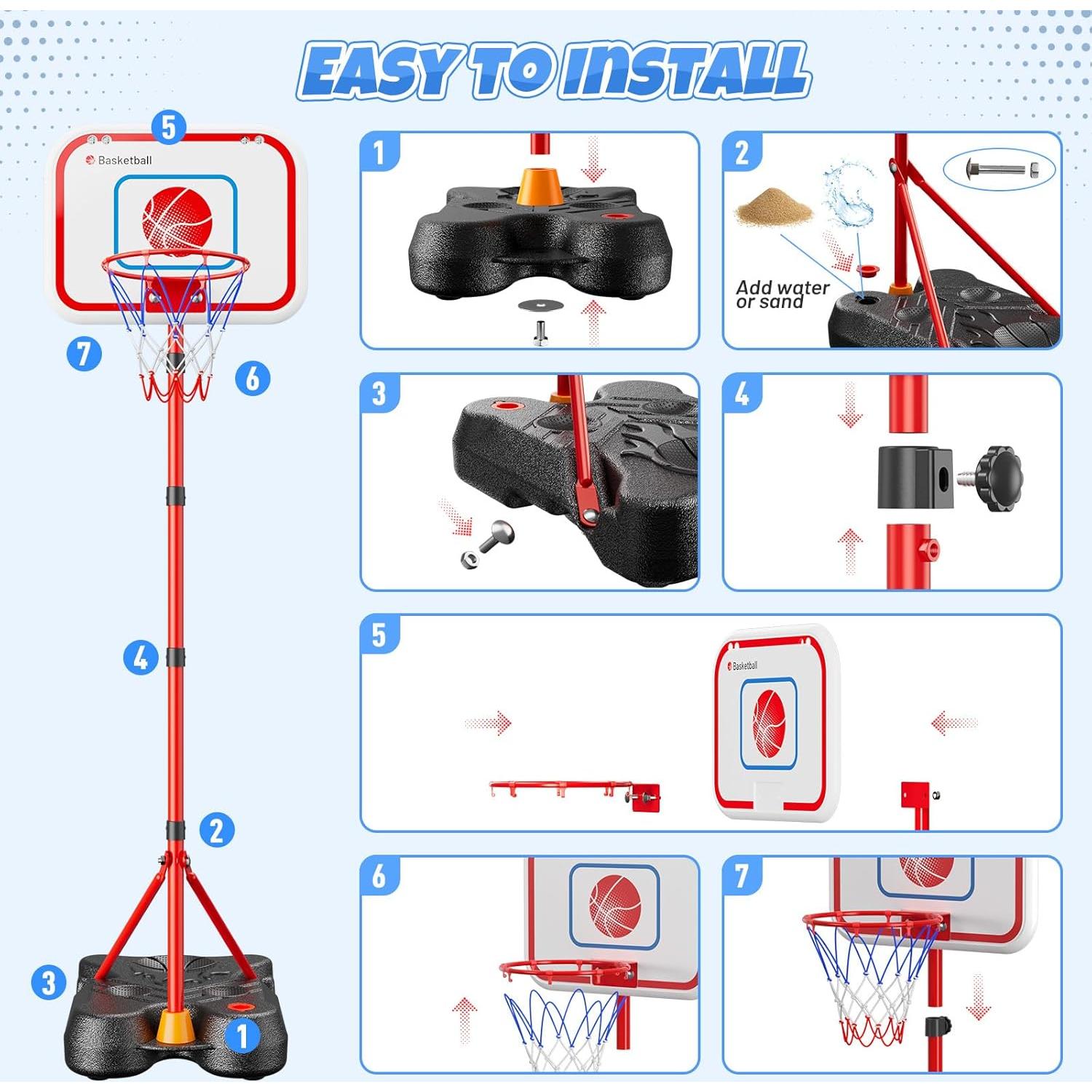 EASY TO INSTALL

5
Basketball
7
6
4
2
3
1

1

2
Add water or sand

3

4

5
Basketball

6

7