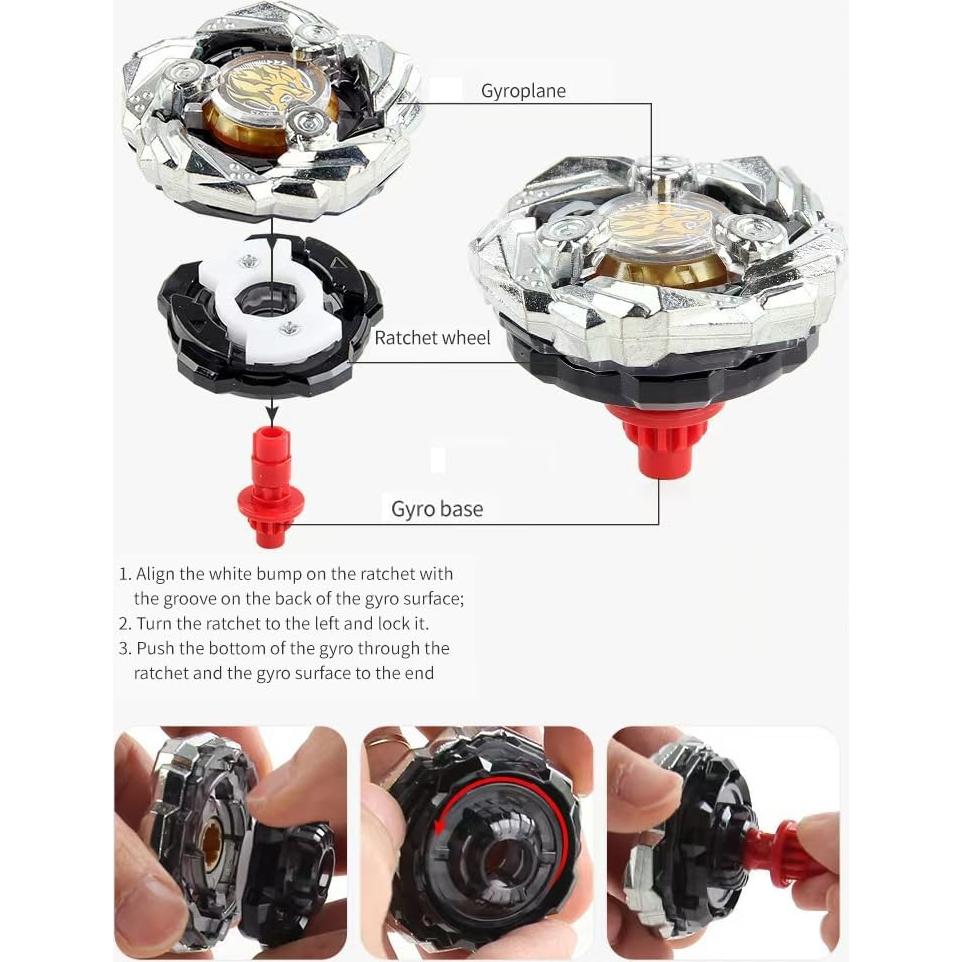 Gyroplane

Ratchet wheel

Gyro base

1. Align the white bump on the ratchet with the groove on the back of the gyro surface;
2. Turn the ratchet to the left and lock it.
3. Push the bottom of the gyro through the ratchet and the gyro surface to the end