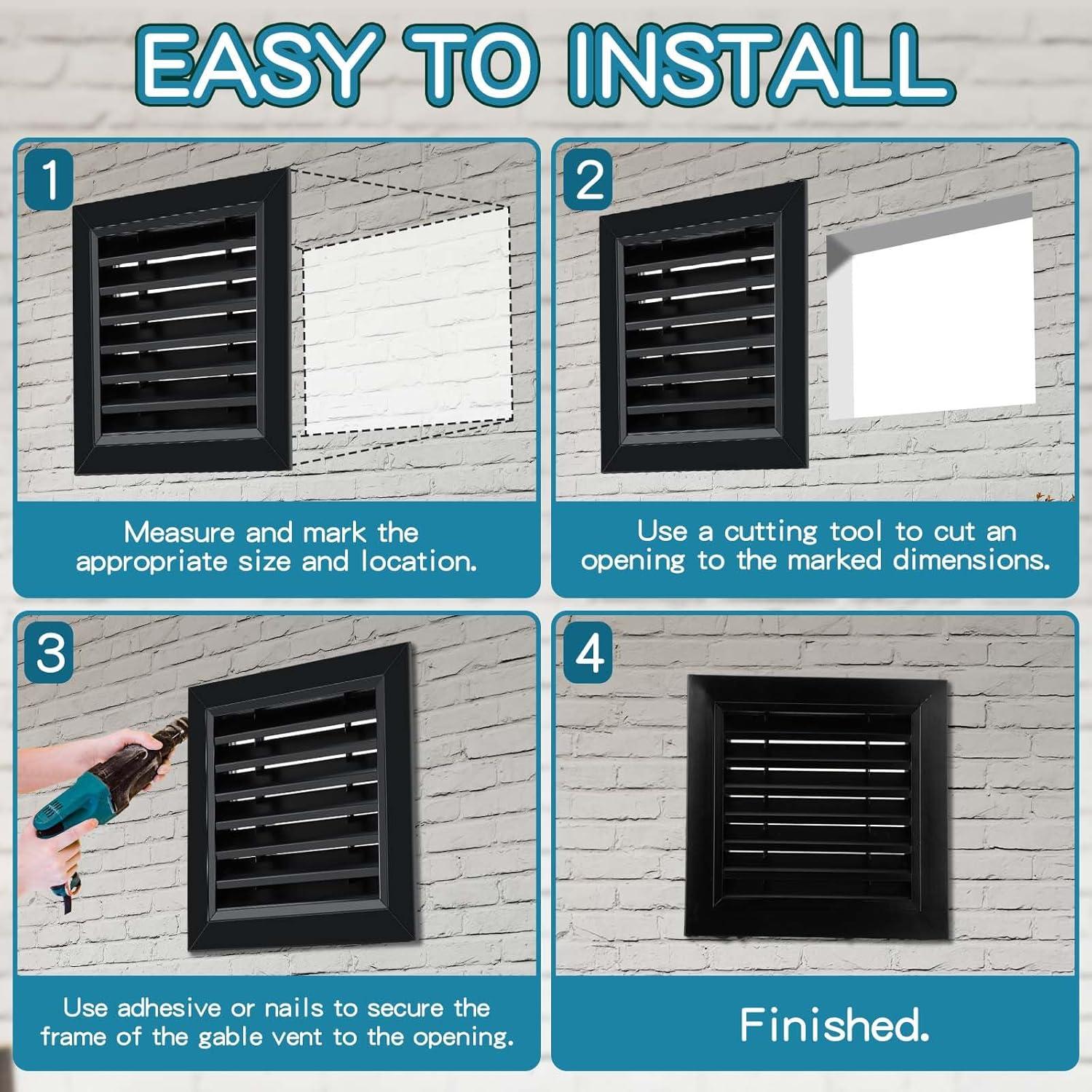 EASY TO INSTALL

1

Measure and mark the appropriate size and location.

2

Use a cutting tool to cut an opening to the marked dimensions.

3

Use adhesive or nails to secure the frame of the gable vent to the opening.

4

Finished.