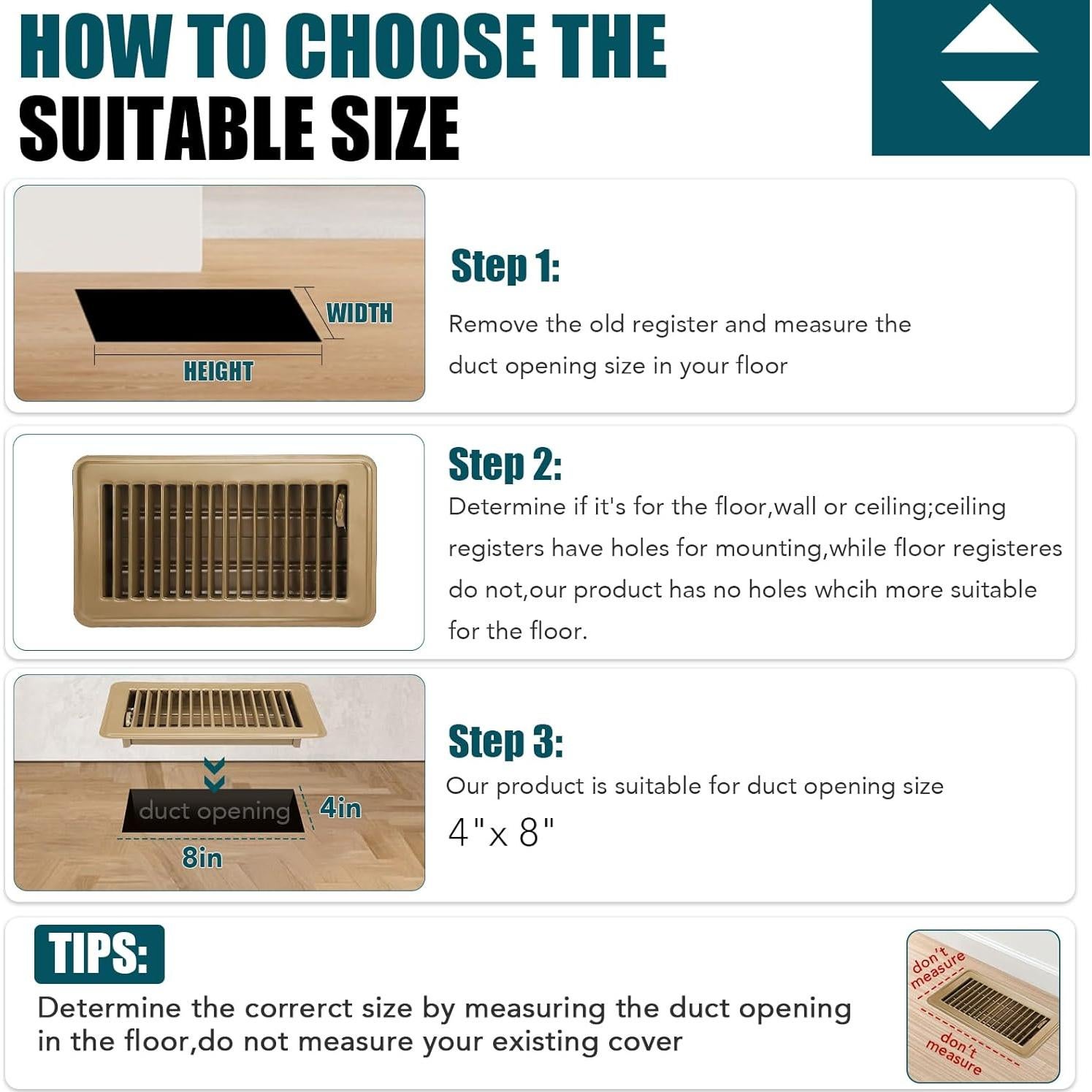 HOW TO CHOOSE THE SUITABLE SIZE

WIDTH
HEIGHT

Step 1:
Remove the old register and measure the duct opening size in your floor

Step 2:
Determine if it's for the floor,wall or ceiling;ceiling registers have holes for mounting,while floor registeres do not,our product has no holes whcih more suitable for the floor.

duct opening
4in
8in

Step 3:
Our product is suitable for duct opening size
4"x 8"

TIPS:
Determine the correrct size by measuring the duct opening in the floor,do not measure your existing cover

don't measure
don't measure