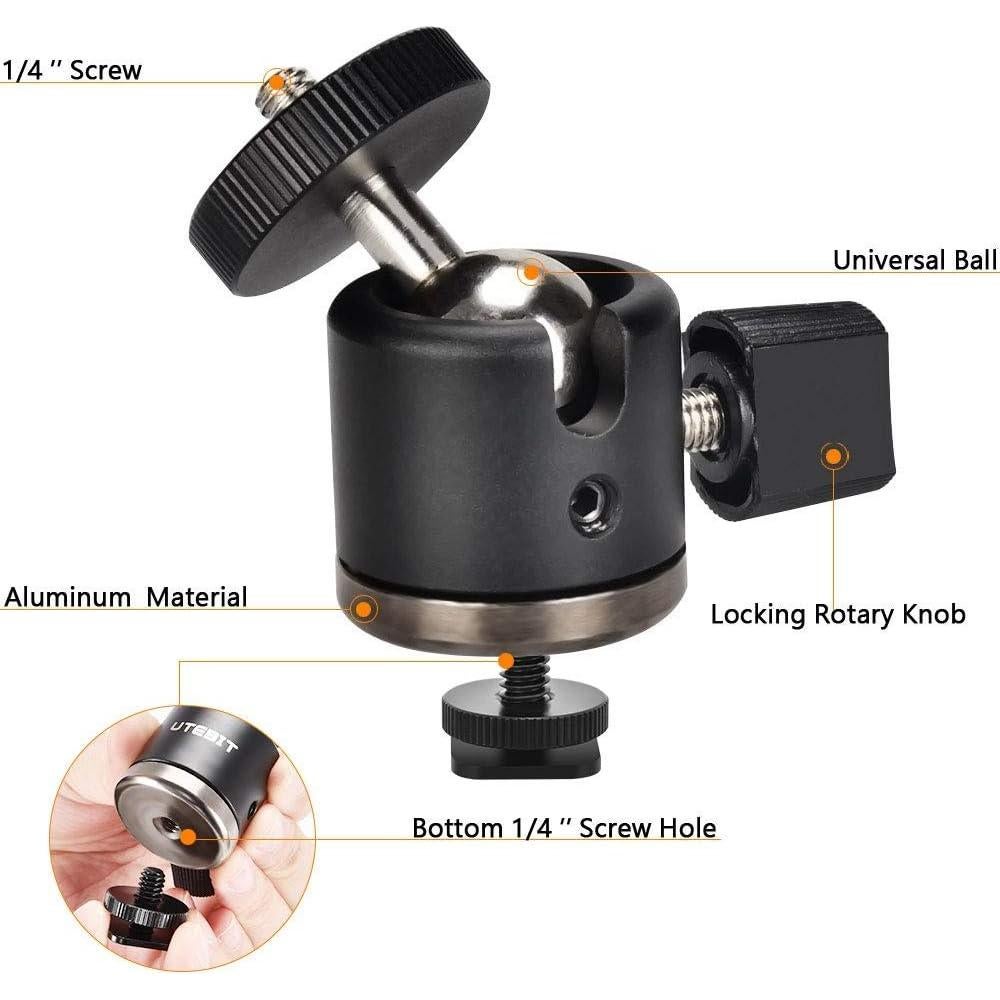 1/4 '' Screw

Universal Ball

Aluminum Material

Locking Rotary Knob

UTEBIT

Bottom 1/4 '' Screw Hole