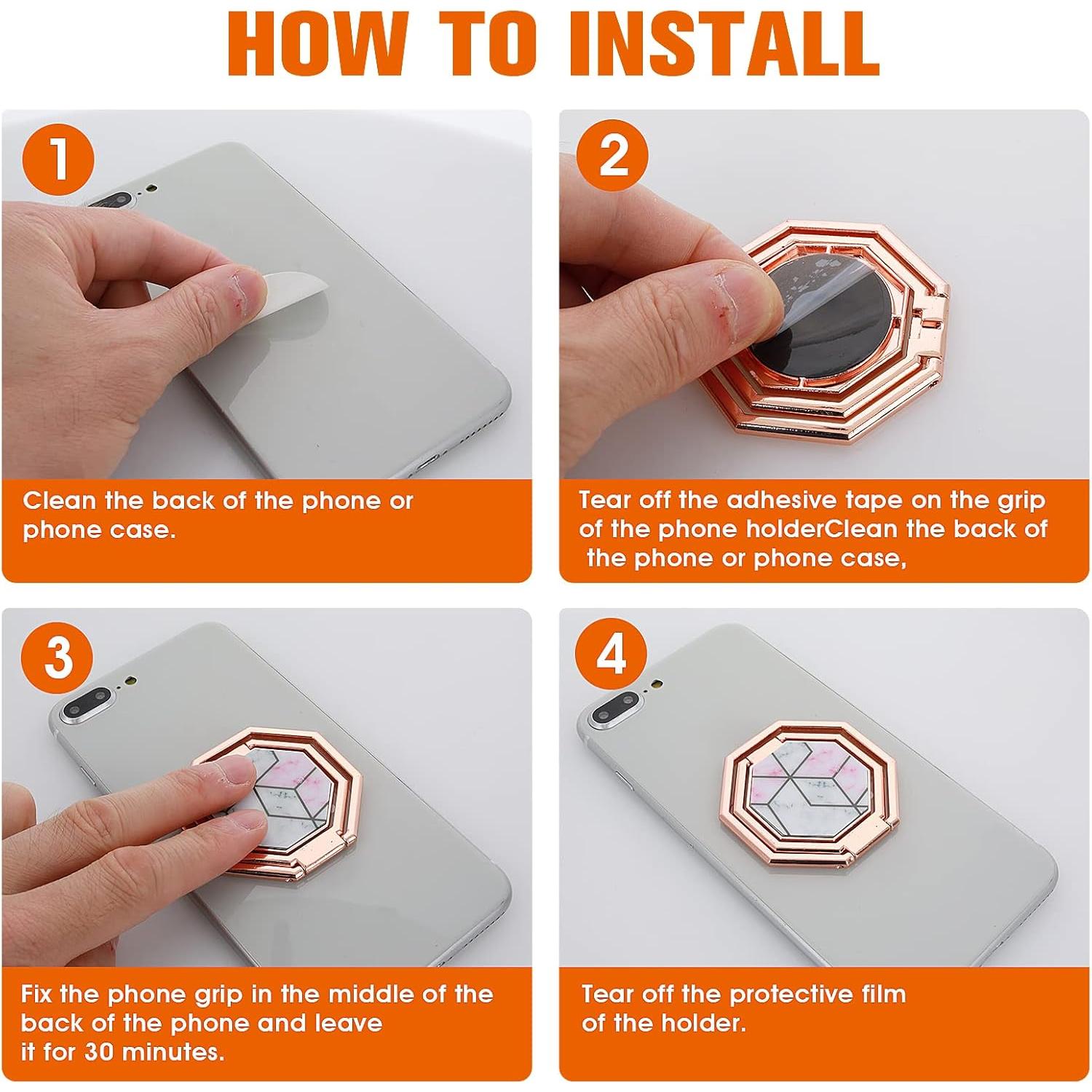 HOW TO INSTALL

1

Clean the back of the phone or phone case.

2

Tear off the adhesive tape on the grip of the phone holderClean the back of the phone or phone case,

3

Fix the phone grip in the middle of the back of the phone and leave it for 30 minutes.

4

Tear off the protective film of the holder.