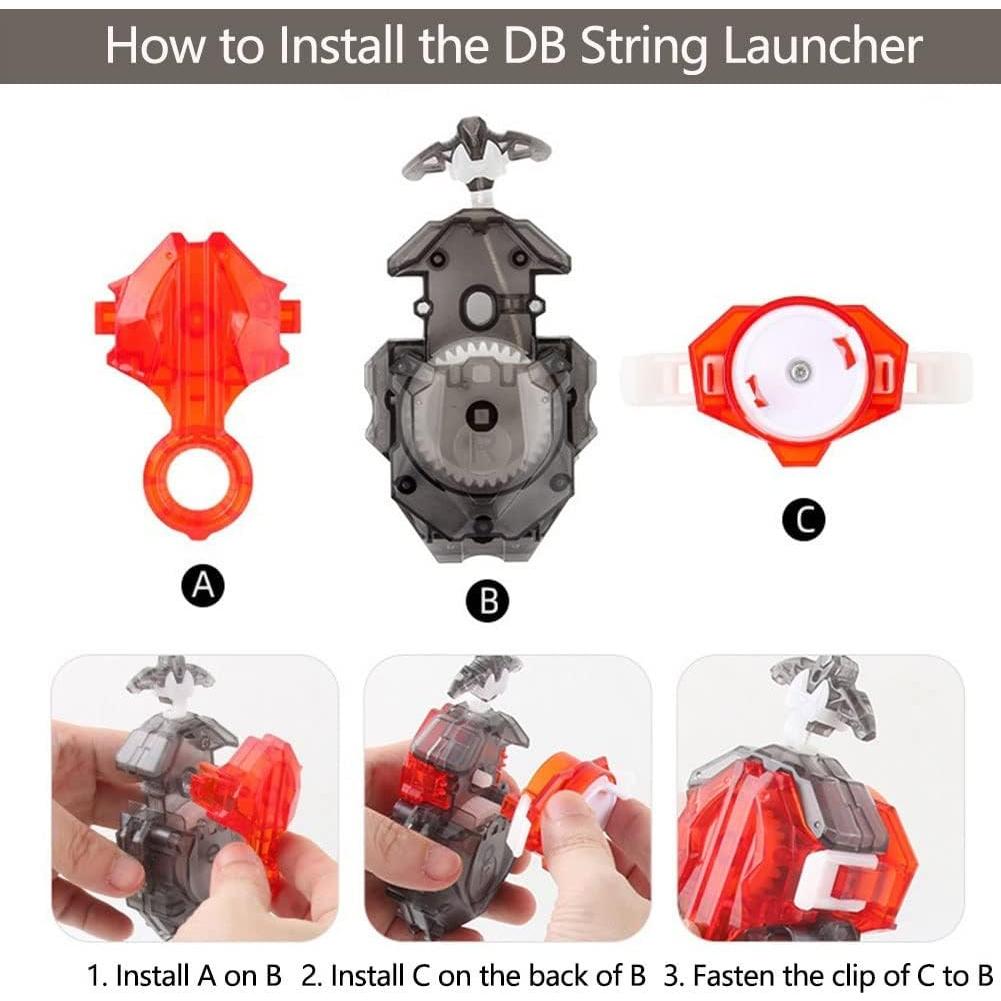 How to Install the DB String Launcher

A

B

C

1. Install A on B 2. Install C on the back of B 3. Fasten the clip of C to B