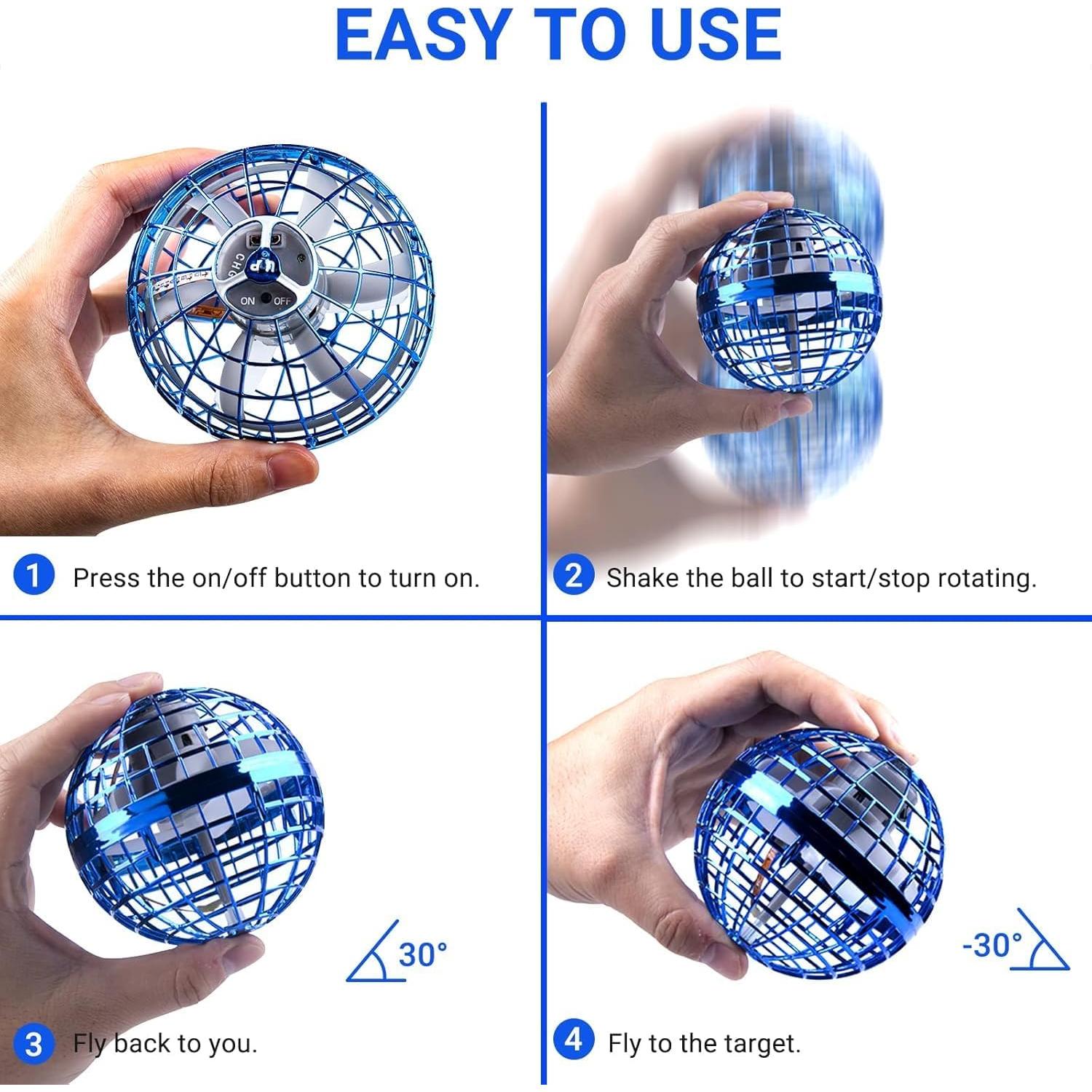 EASY TO USE

CHG
ON OFF

1 Press the on/off button to turn on.

2 Shake the ball to start/stop rotating.

30°

3 Fly back to you.

-30°

4 Fly to the target.