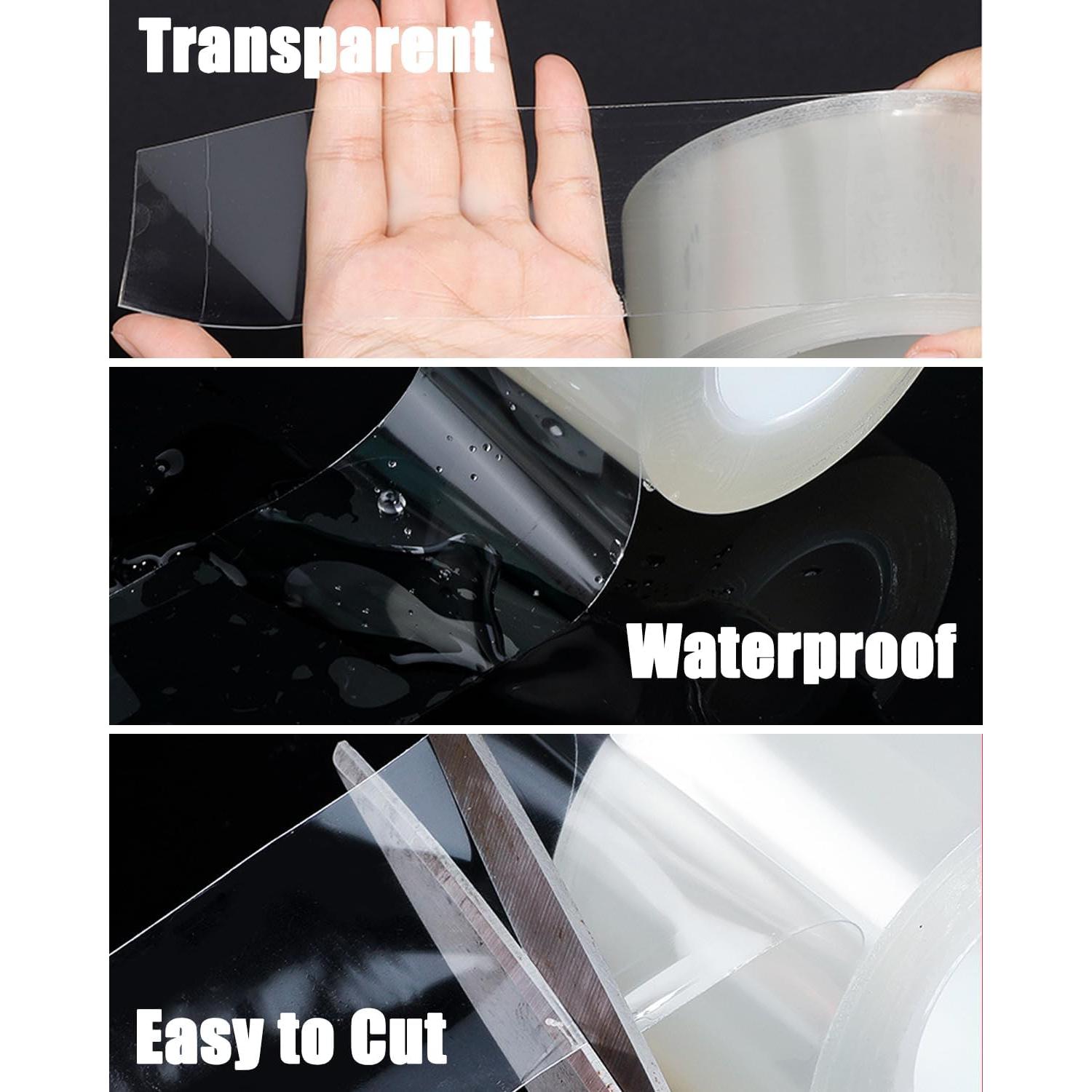 Transparent

Waterproof

Easy to Cut