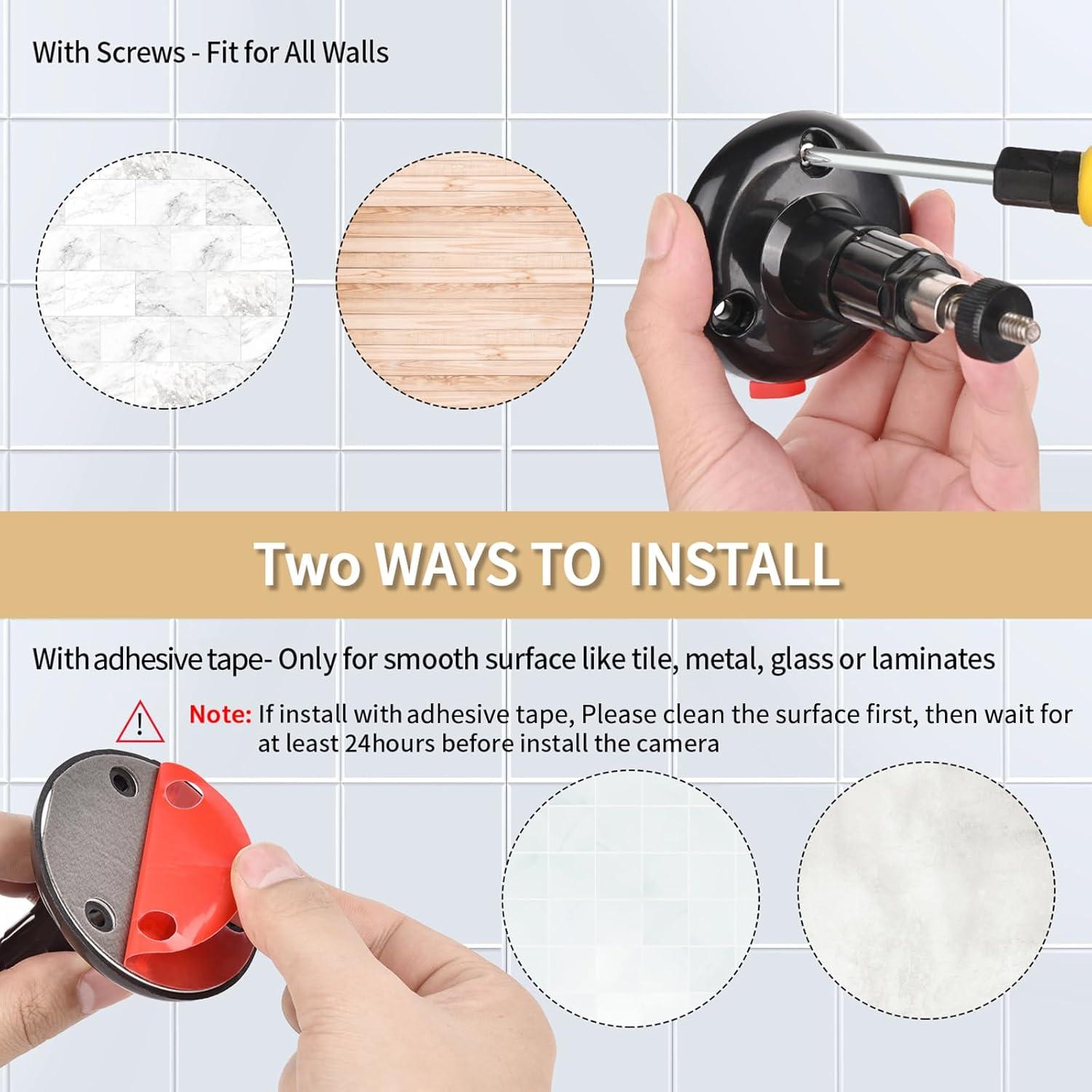 With Screws - Fit for All Walls

Two WAYS TO INSTALL

With adhesive tape- Only for smooth surface like tile, metal, glass or laminates

Note: If install with adhesive tape, Please clean the surface first, then wait for at least 24hours before install the camera