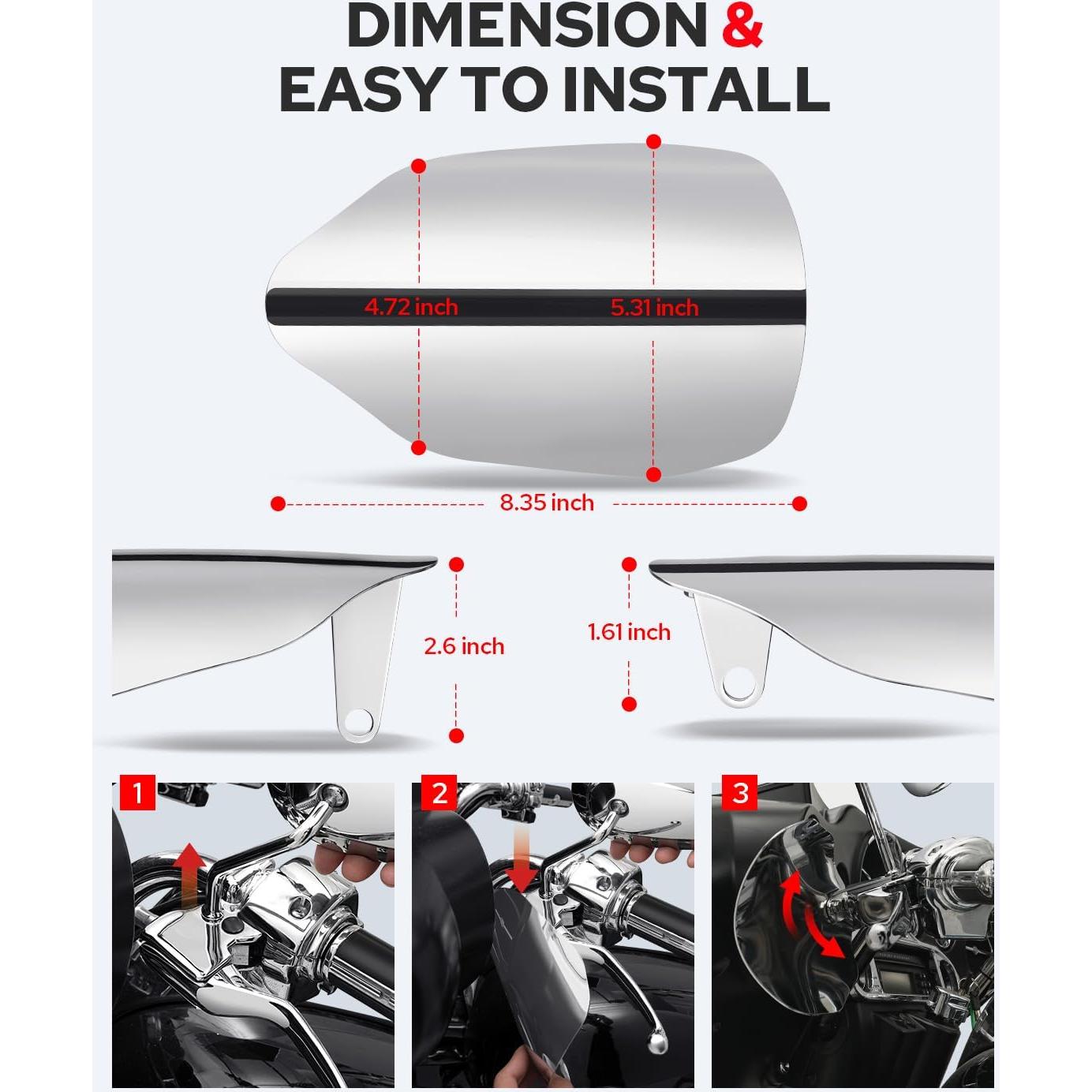 DIMENSION &
EASY TO INSTALL

4.72 inch

5.31 inch

8.35 inch

2.6 inch

1.61 inch

1

2

3