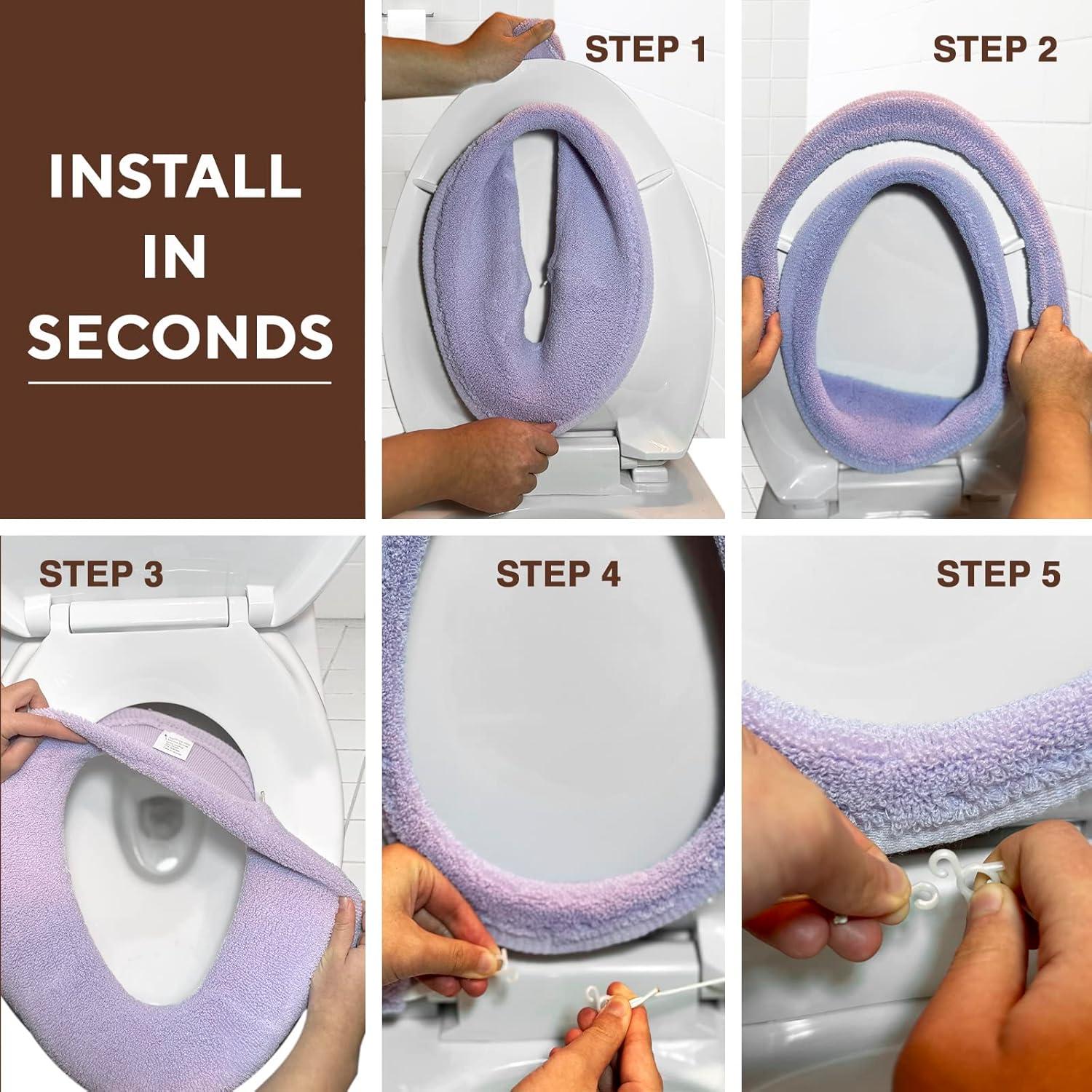 INSTALL IN SECONDS

STEP 1

STEP 2

STEP 3

STEP 4

STEP 5