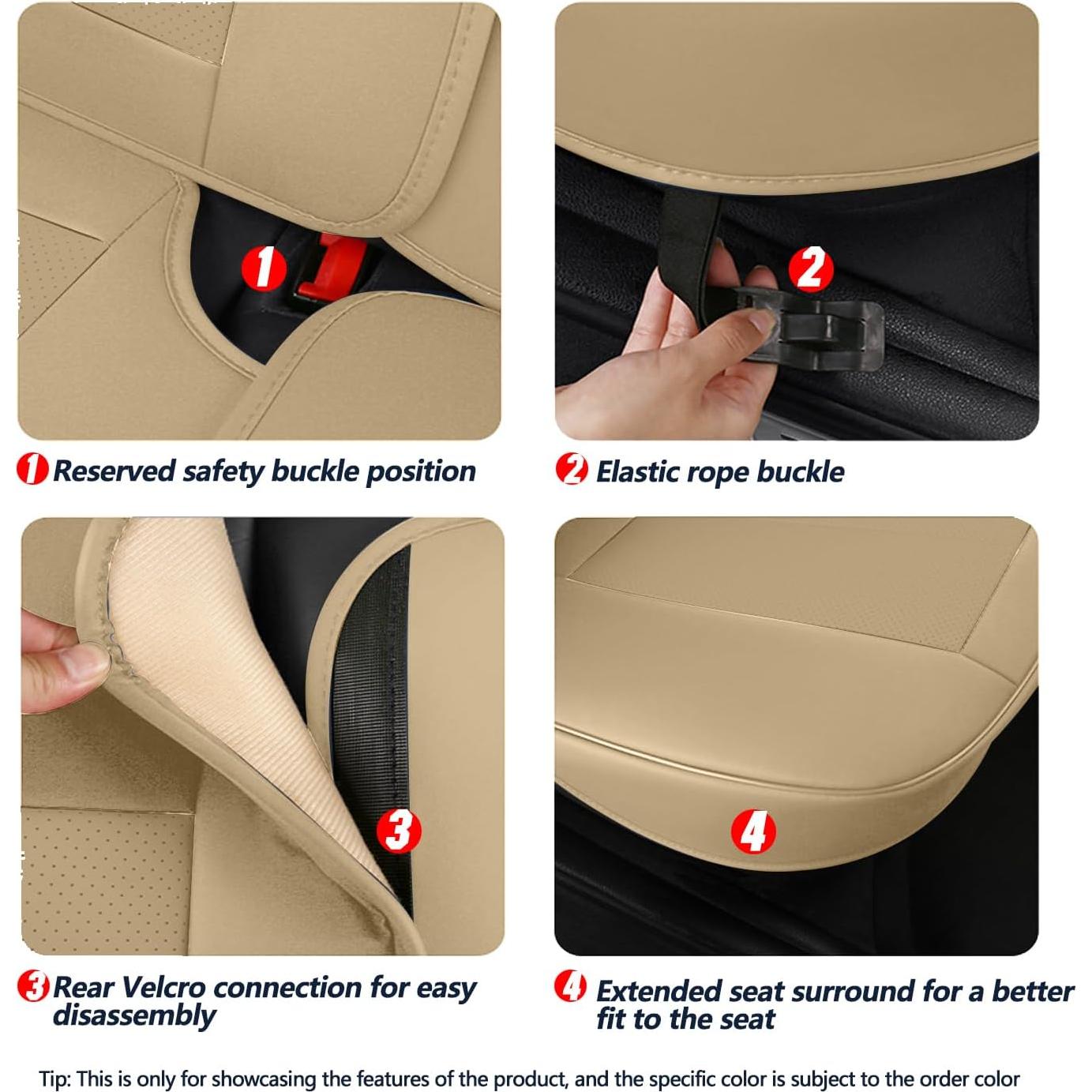 1

2

1 Reserved safety buckle position

2 Elastic rope buckle

3

4

3 Rear Velcro connection for easy disassembly

4 Extended seat surround for a better fit to the seat

Tip: This is only for showcasing the features of the product, and the specific color is subject to the order color