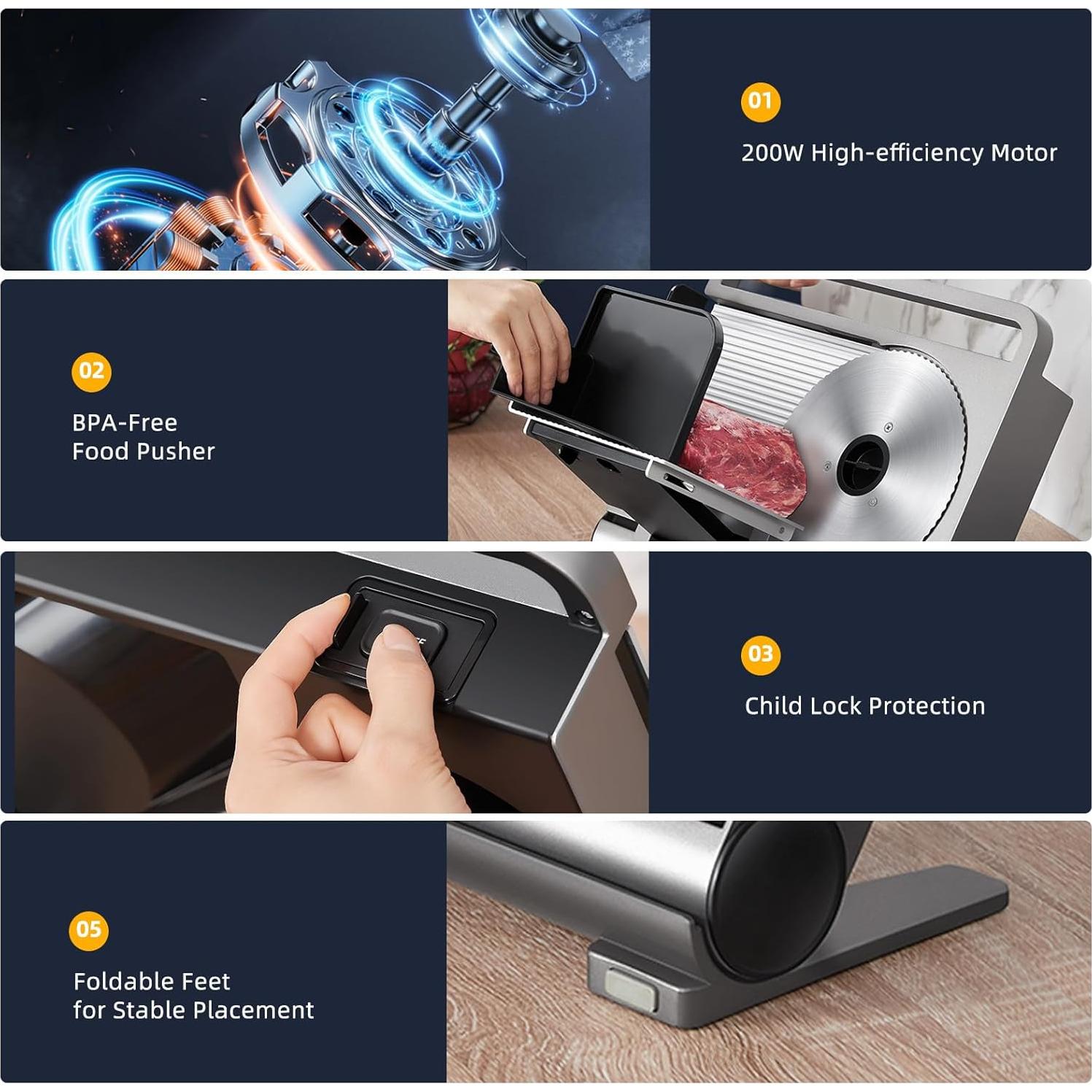 01
200W High-efficiency Motor

02
BPA-Free
Food Pusher

03
Child Lock Protection

05
Foldable Feet
for Stable Placement