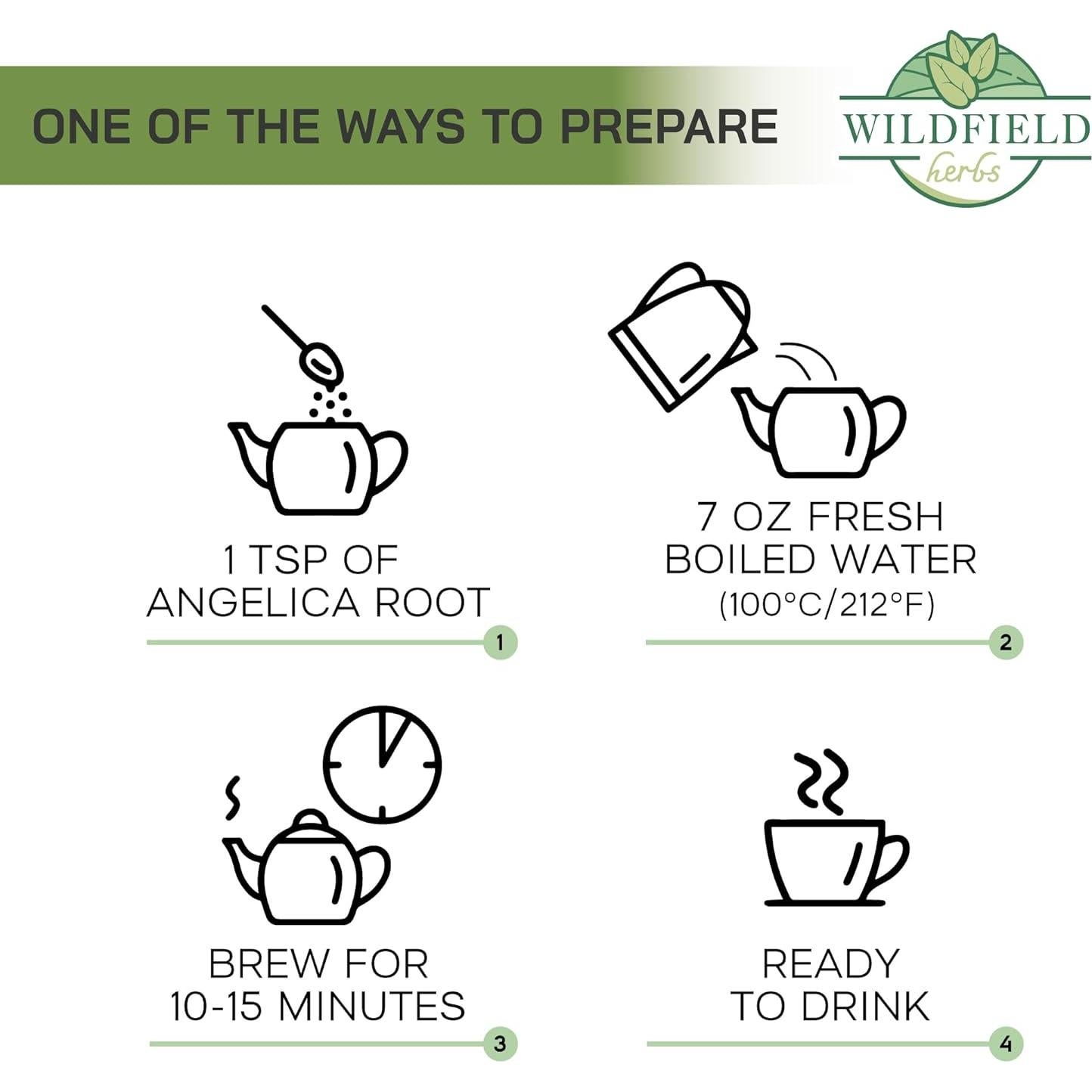 ONE OF THE WAYS TO PREPARE

WILDFIELD
herbs

1 TSP OF ANGELICA ROOT

1

7 OZ FRESH BOILED WATER (100°C/212°F)

2

BREW FOR 10-15 MINUTES

3

READY TO DRINK

4