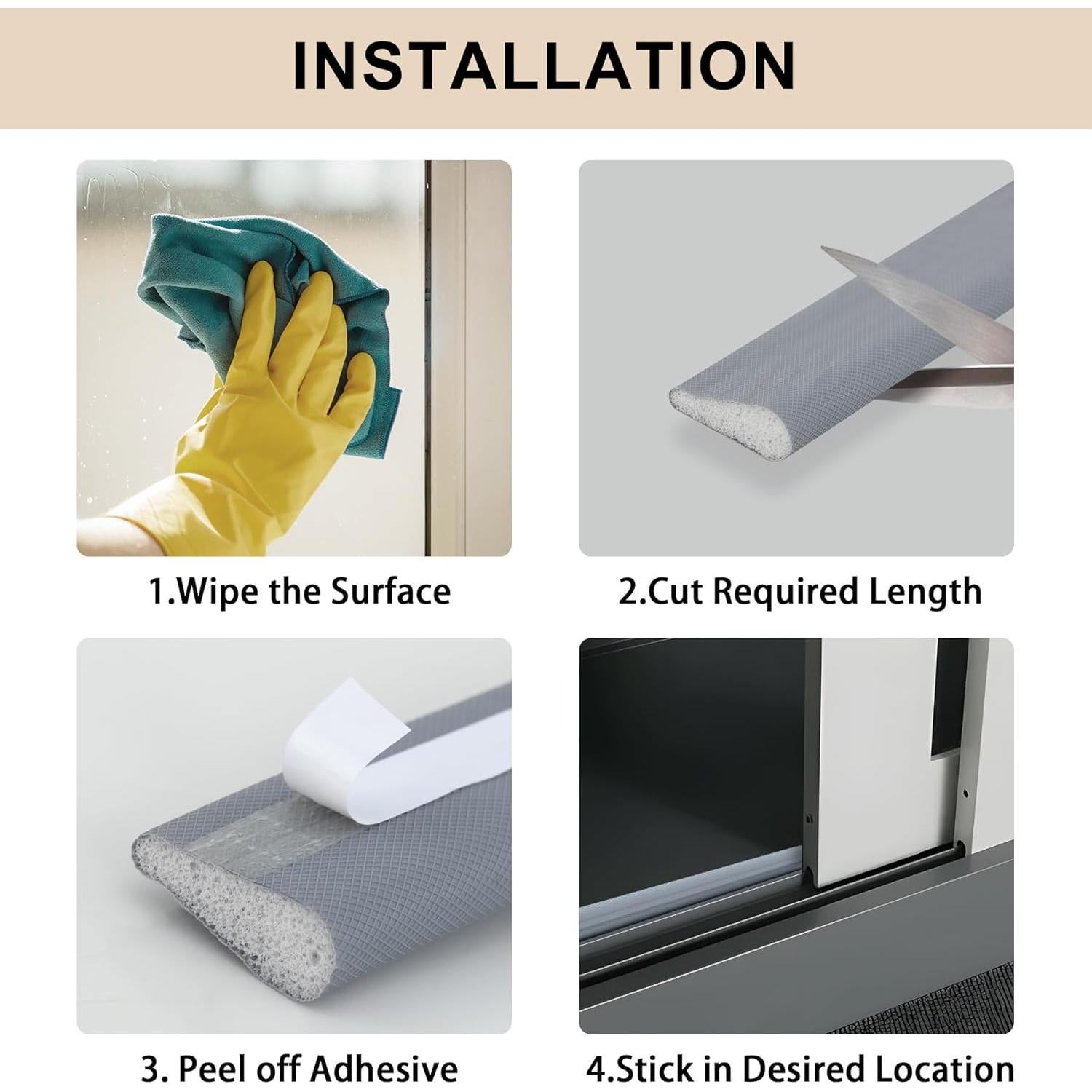 INSTALLATION

1.Wipe the Surface

2.Cut Required Length

3. Peel off Adhesive

4.Stick in Desired Location