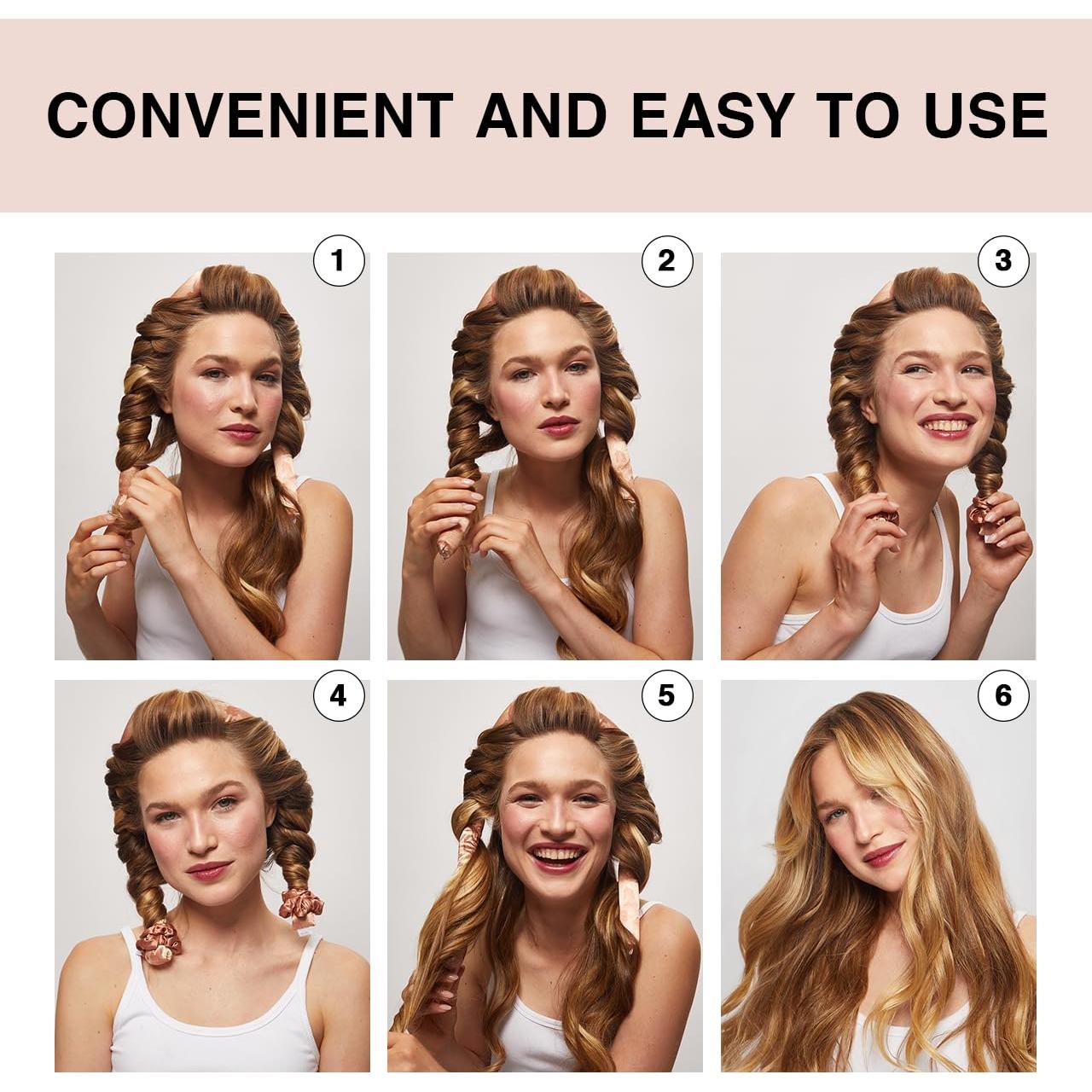 CONVENIENT AND EASY TO USE

1

2

3

4

5

6