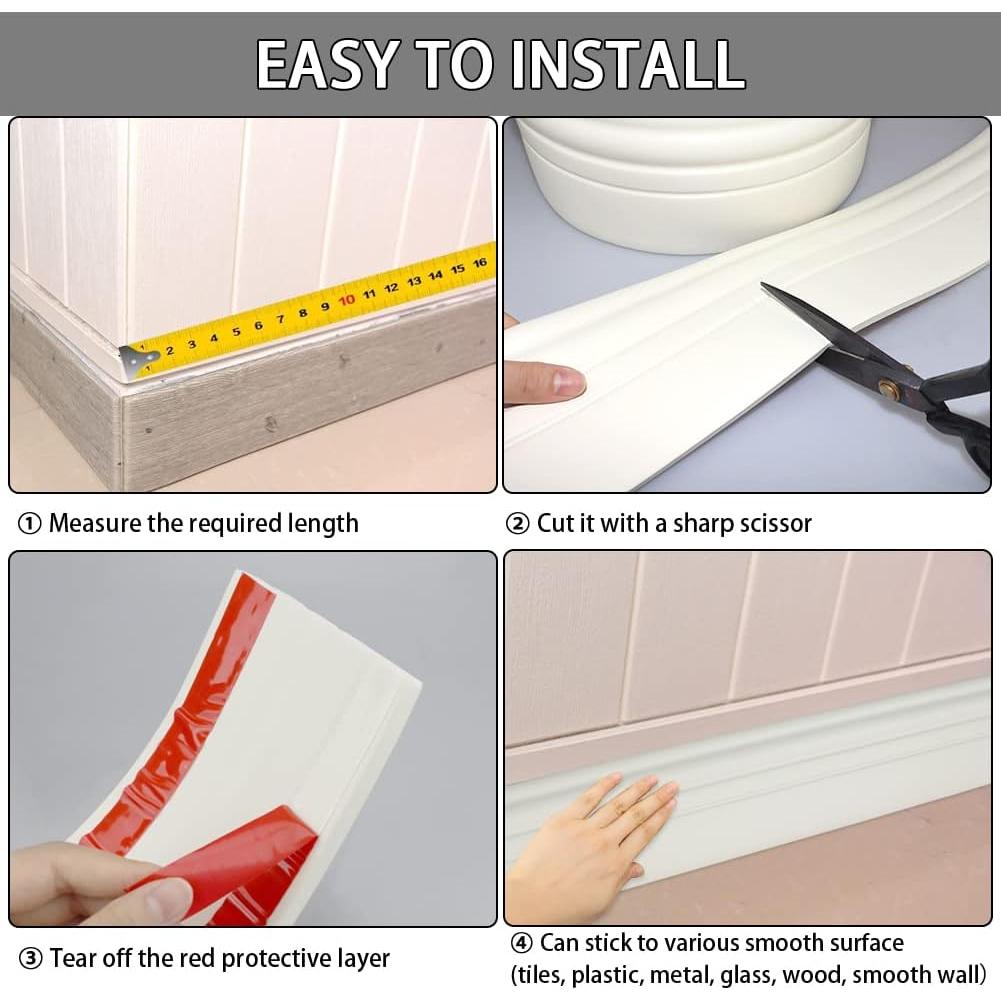 EASY TO INSTALL

1 2 3 4 5 6 7 8 9 10 11 12 13 14 15 16

① Measure the required length

② Cut it with a sharp scissor

③ Tear off the red protective layer

④ Can stick to various smooth surface (tiles, plastic, metal, glass, wood, smooth wall)