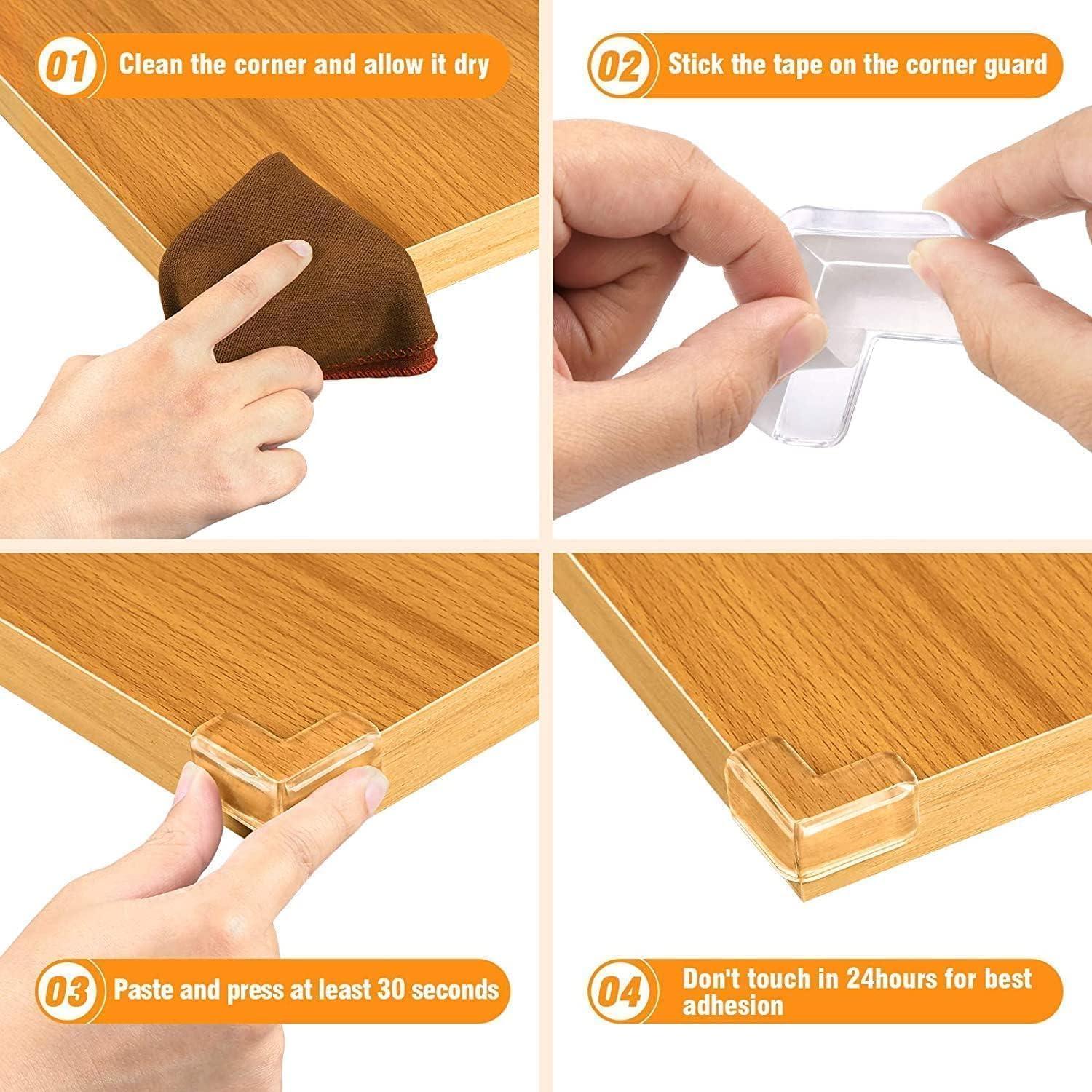 01 Clean the corner and allow it dry

02 Stick the tape on the corner guard

03 Paste and press at least 30 seconds

04 Don't touch in 24hours for best adhesion