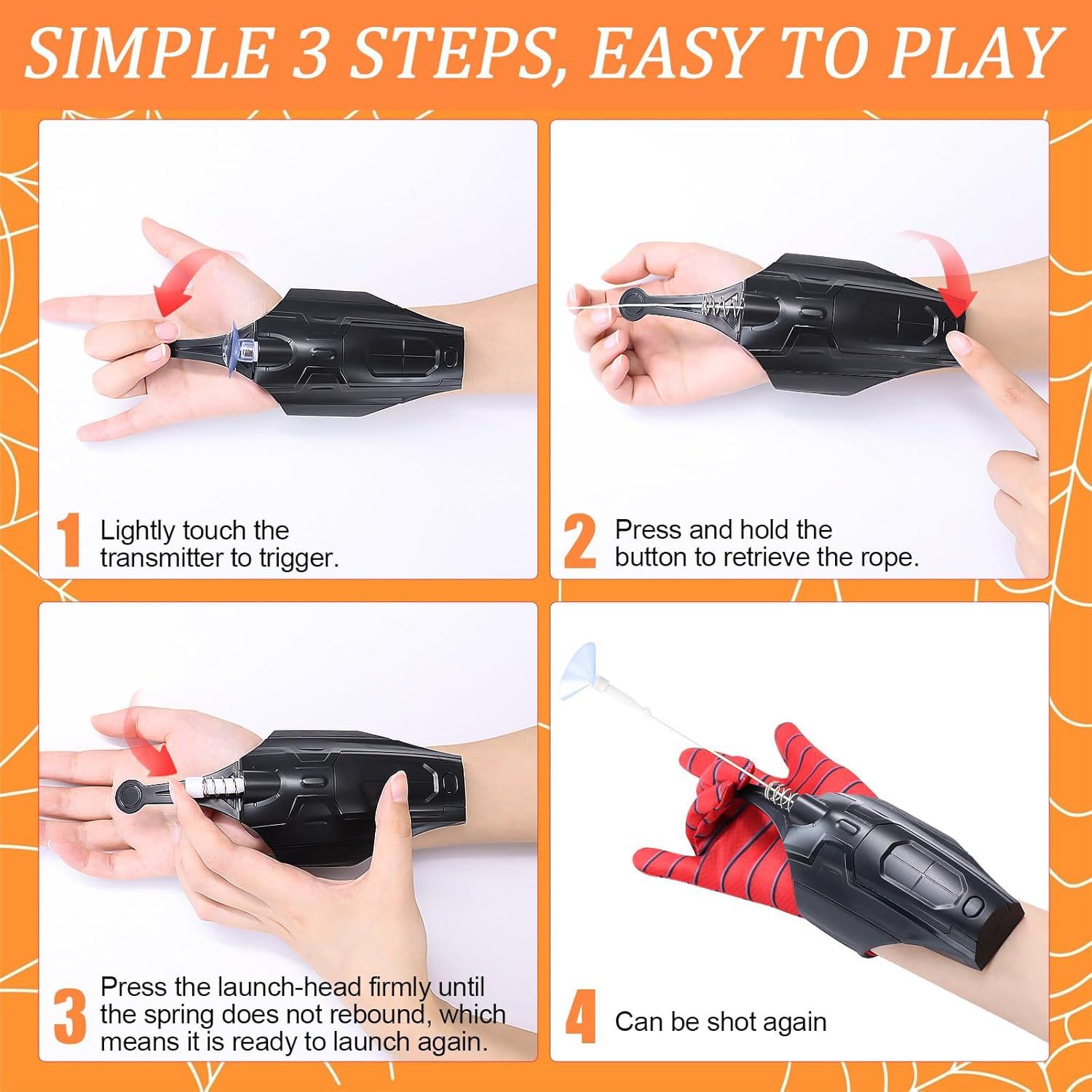 SIMPLE 3 STEPS, EASY TO PLAY

1 Lightly touch the transmitter to trigger.

2 Press and hold the button to retrieve the rope.

3 Press the launch-head firmly until the spring does not rebound, which means it is ready to launch again.

4 Can be shot again