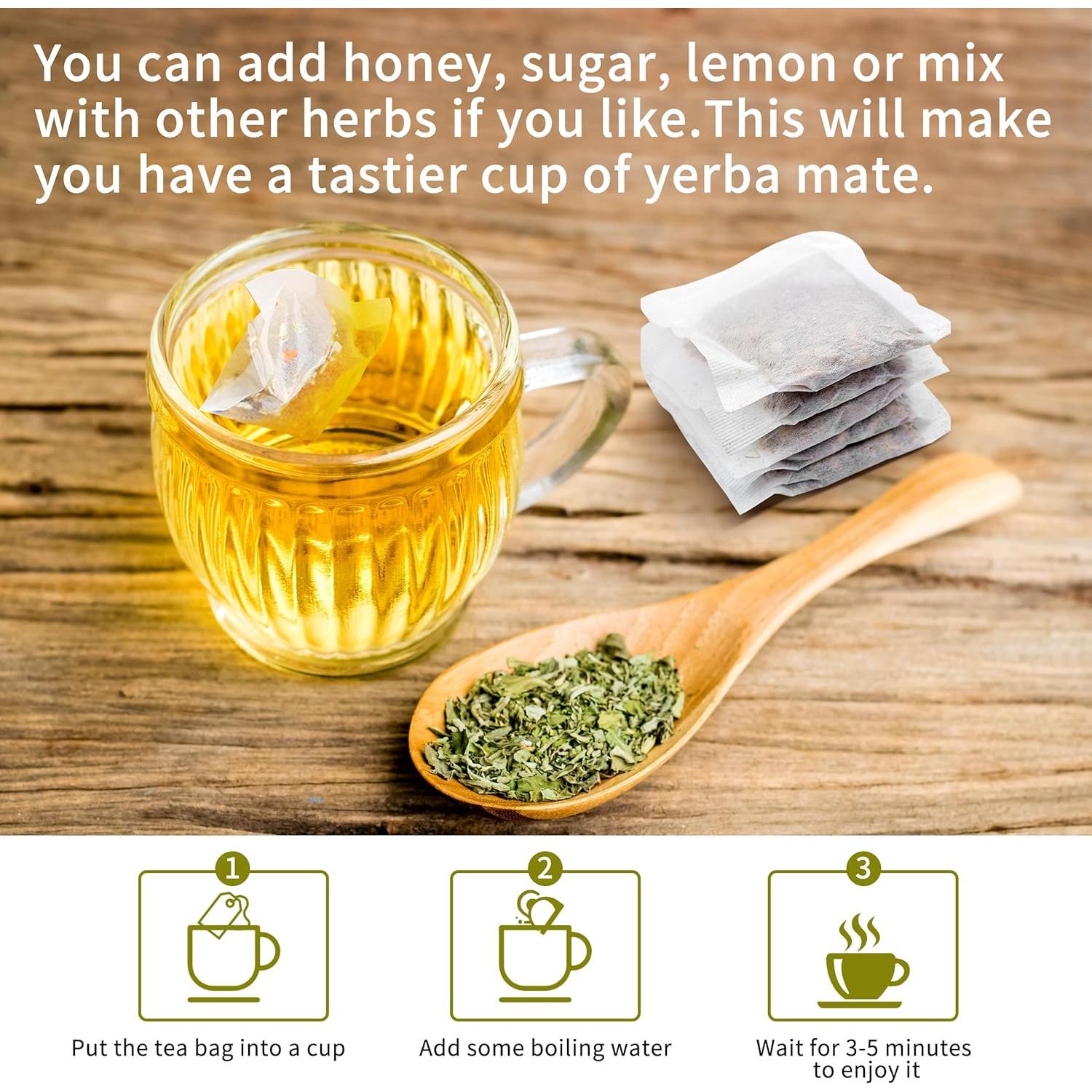 You can add honey, sugar, lemon or mix with other herbs if you like.This will make you have a tastier cup of yerba mate.

1

Put the tea bag into a cup

2

Add some boiling water

3

Wait for 3-5 minutes to enjoy it