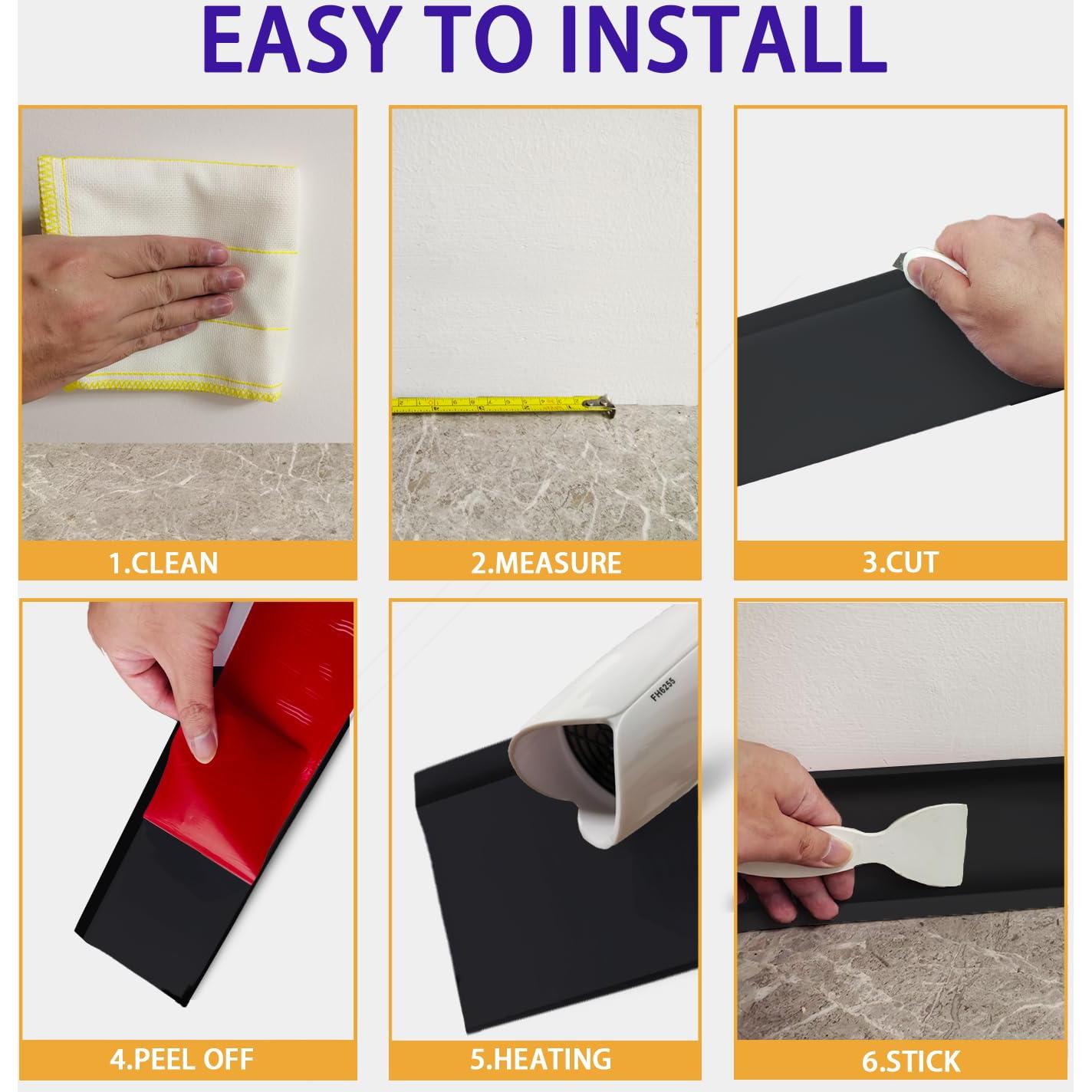 EASY TO INSTALL

1.CLEAN

2.MEASURE

3.CUT

4.PEEL OFF

FH6255

5.HEATING

6.STICK