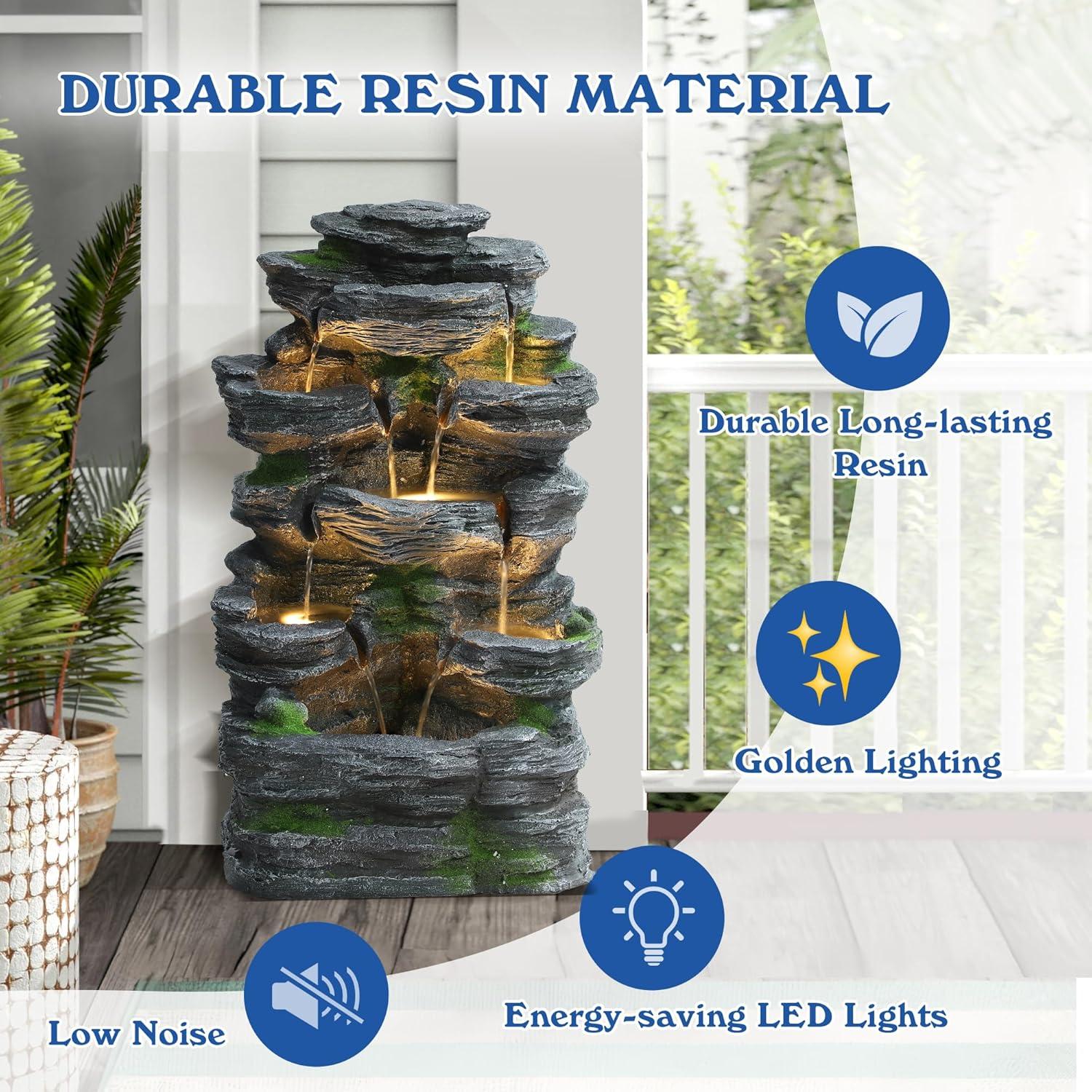 DURABLE RESIN MATERIAL

Durable Long-lasting Resin

Golden Lighting

Energy-saving LED Lights

Low Noise