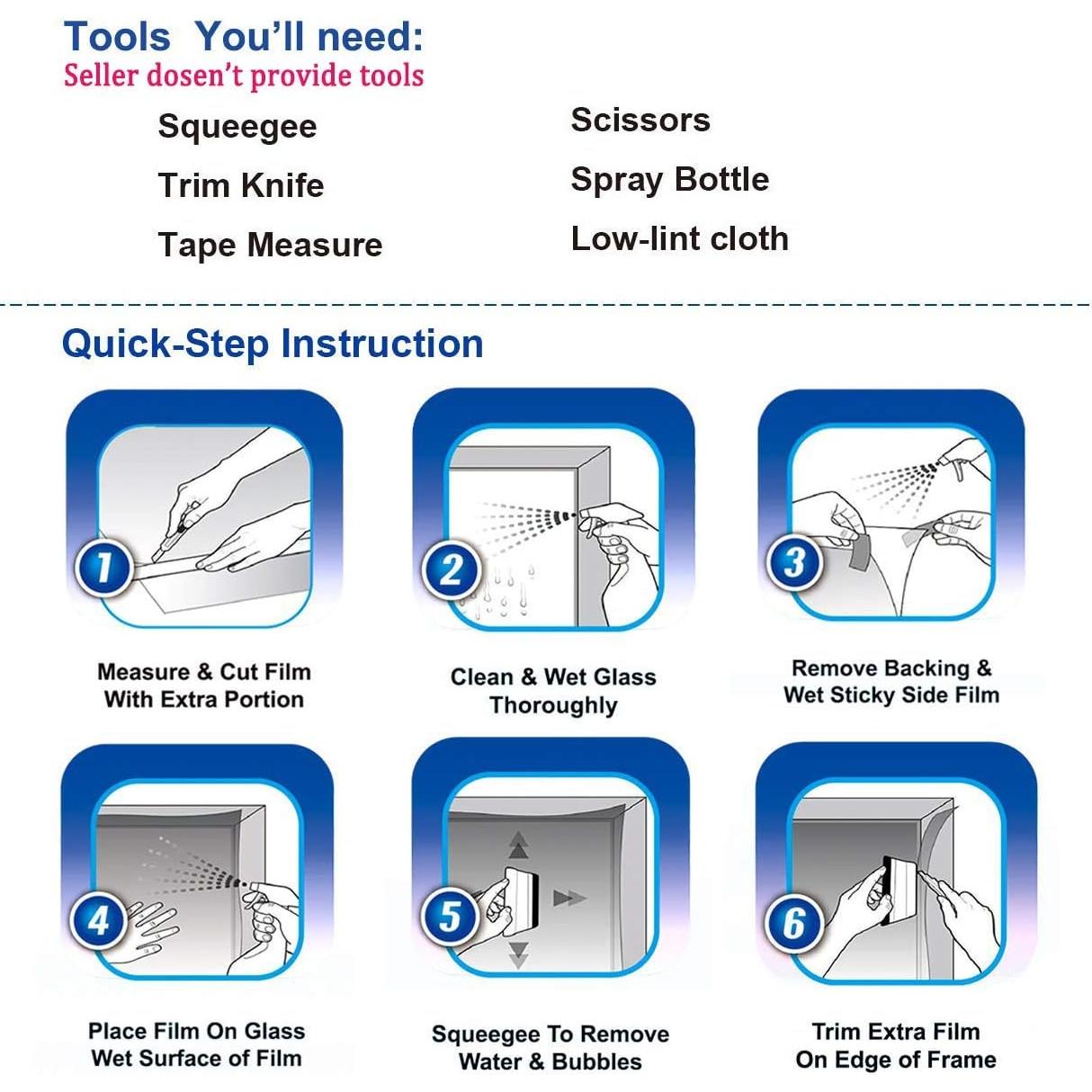 Tools You'll need:
Seller dosen't provide tools

Squeegee
Trim Knife
Tape Measure

Scissors
Spray Bottle
Low-lint cloth

Quick-Step Instruction

1
Measure & Cut Film With Extra Portion

2
Clean & Wet Glass Thoroughly

3
Remove Backing & Wet Sticky Side Film

4
Place Film On Glass Wet Surface of Film

5
Squeegee To Remove Water & Bubbles

6
Trim Extra Film On Edge of Frame