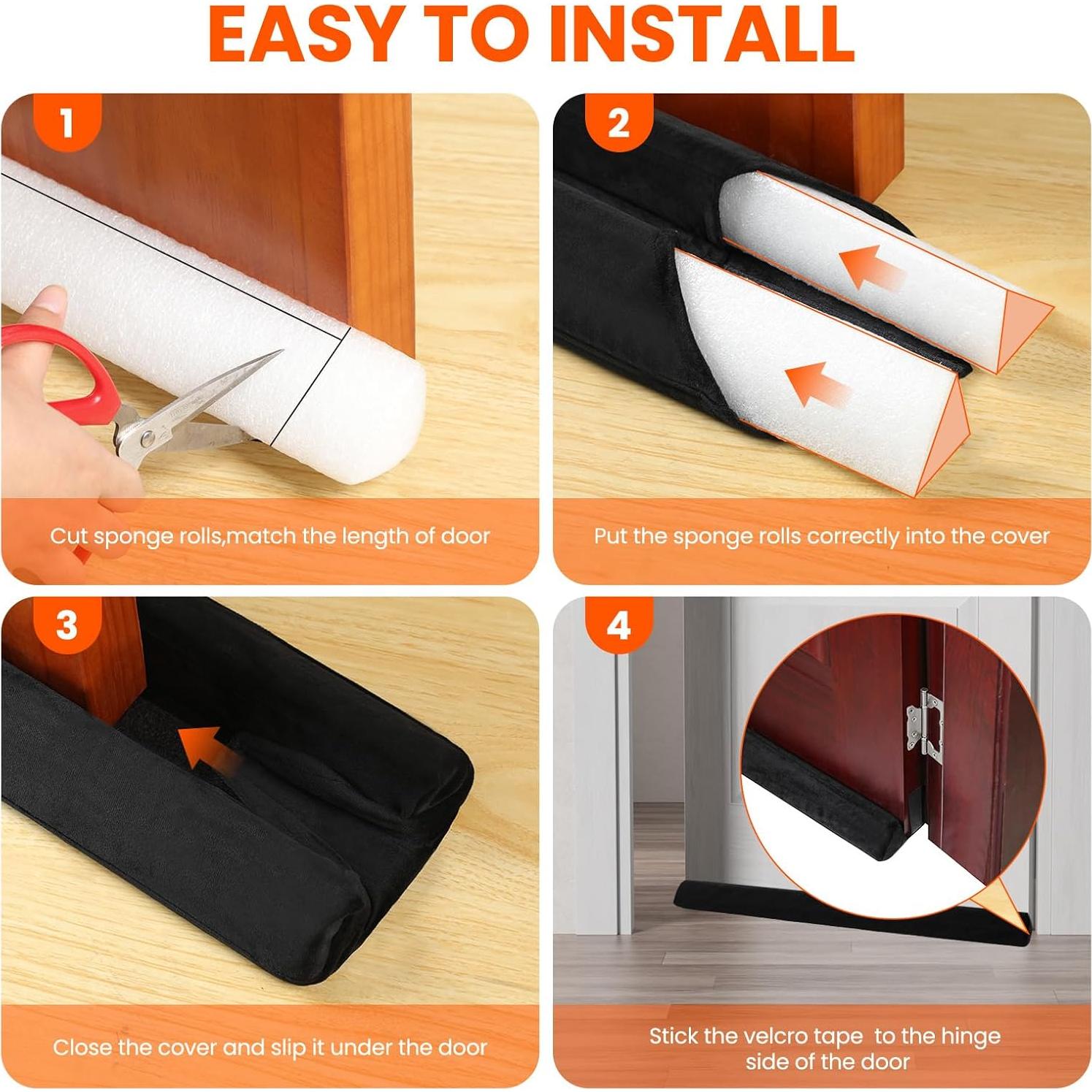 EASY TO INSTALL

1

Cut sponge rolls,match the length of door

2

Put the sponge rolls correctly into the cover

3

Close the cover and slip it under the door

4

Stick the velcro tape to the hinge side of the door