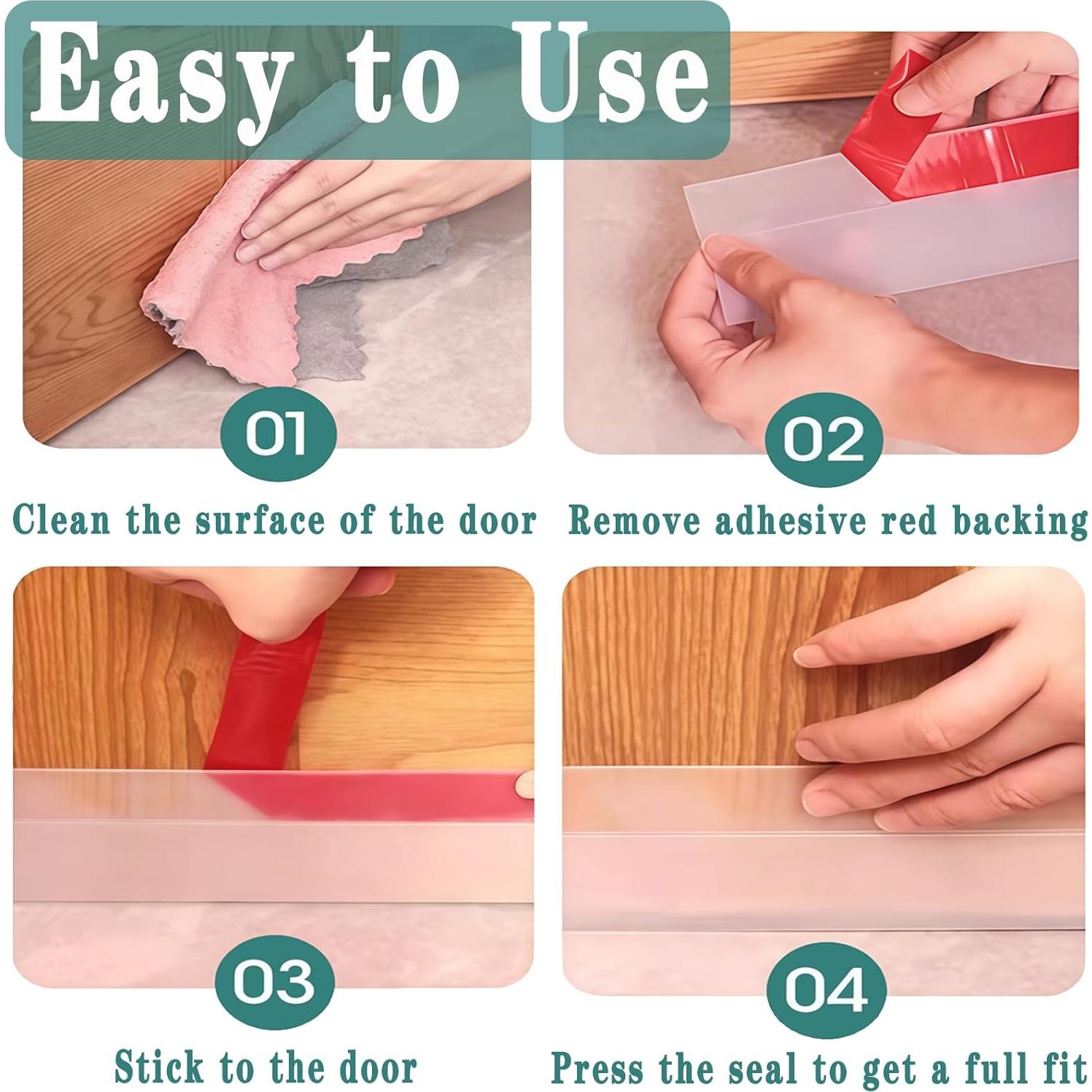 Easy to Use

01

Clean the surface of the door

02

Remove adhesive red backing

03

Stick to the door

04

Press the seal to get a full fit