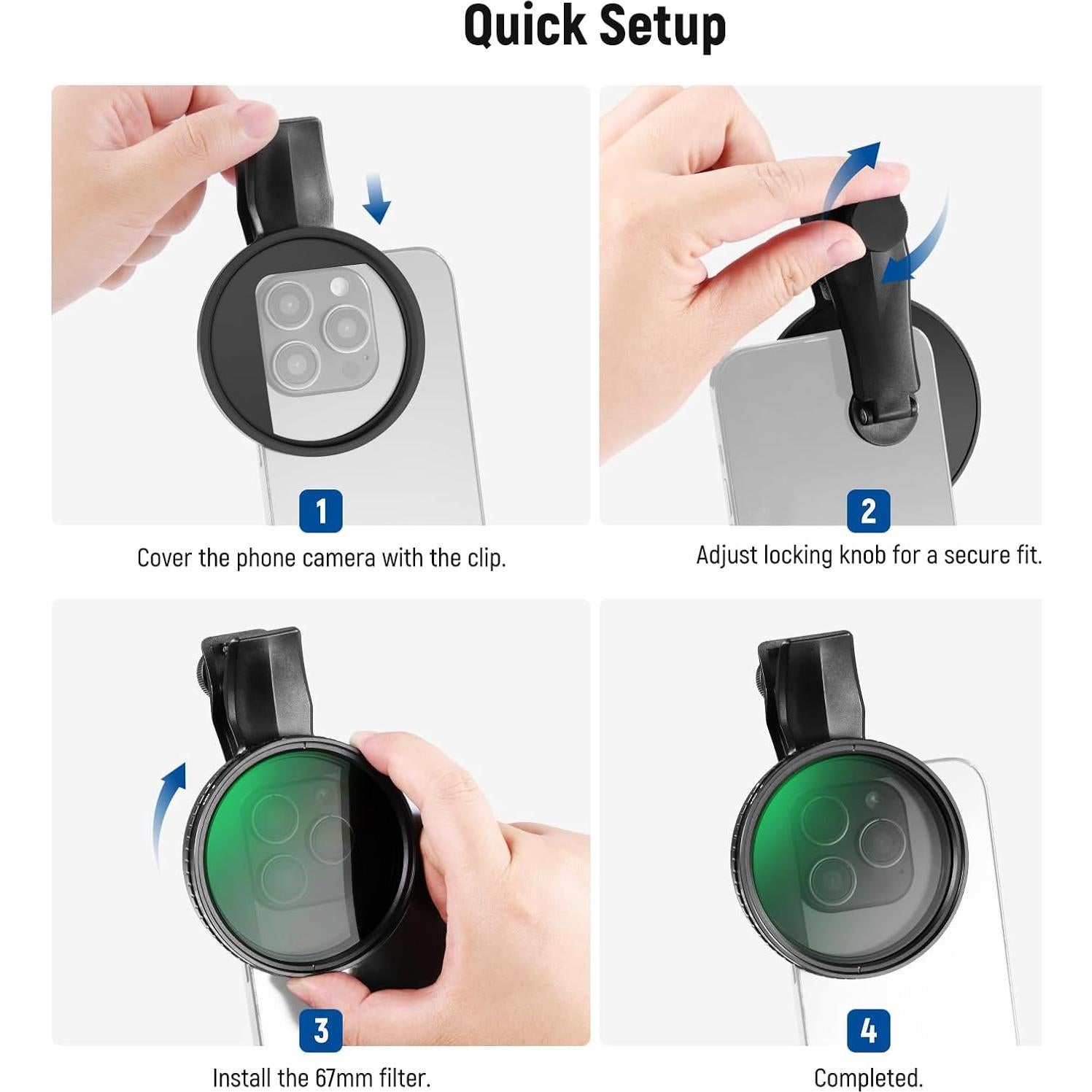 Quick Setup

1

Cover the phone camera with the clip.

2

Adjust locking knob for a secure fit.

3

Install the 67mm filter.

4

Completed.