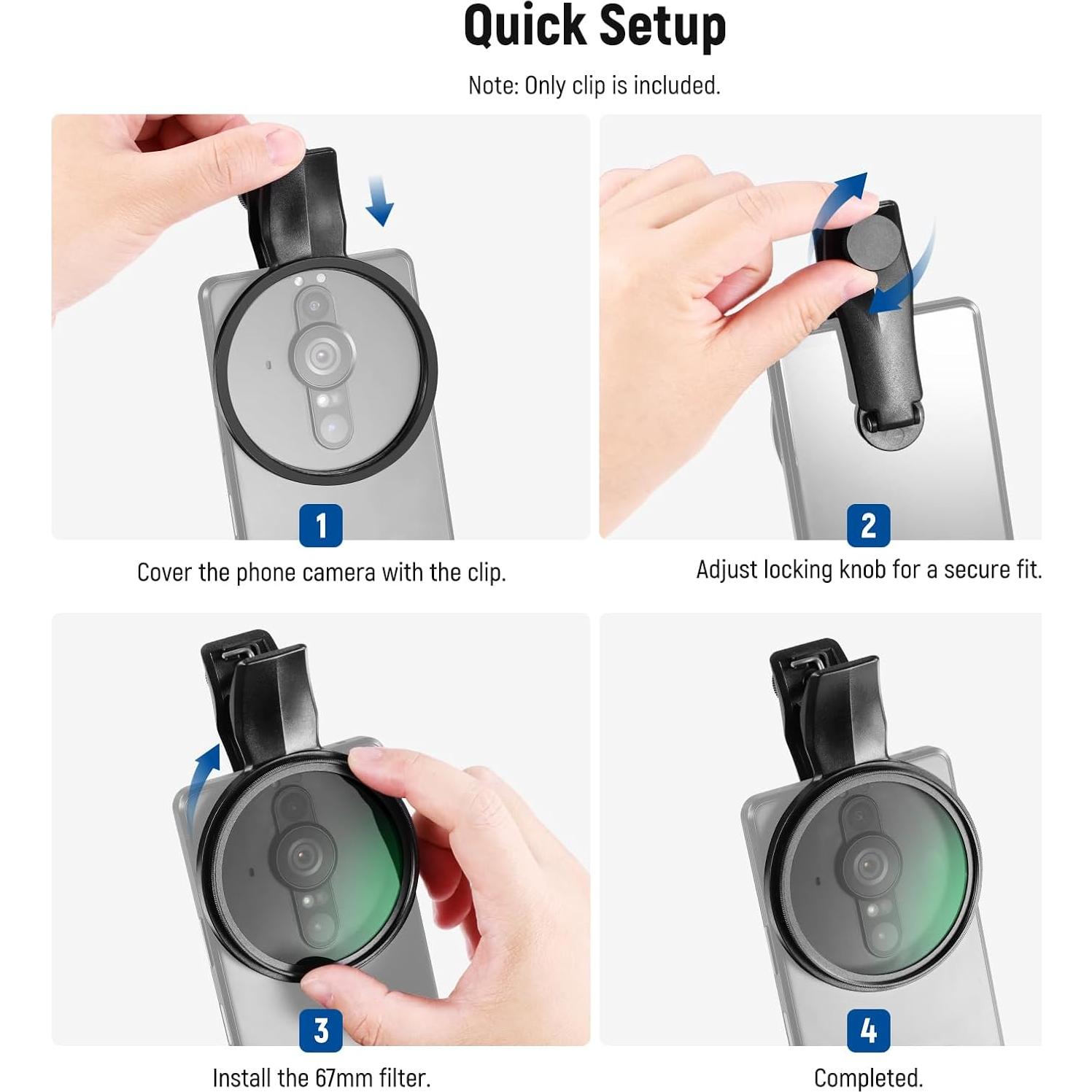 Quick Setup

Note: Only clip is included.

1

Cover the phone camera with the clip.

2

Adjust locking knob for a secure fit.

3

Install the 67mm filter.

4

Completed.