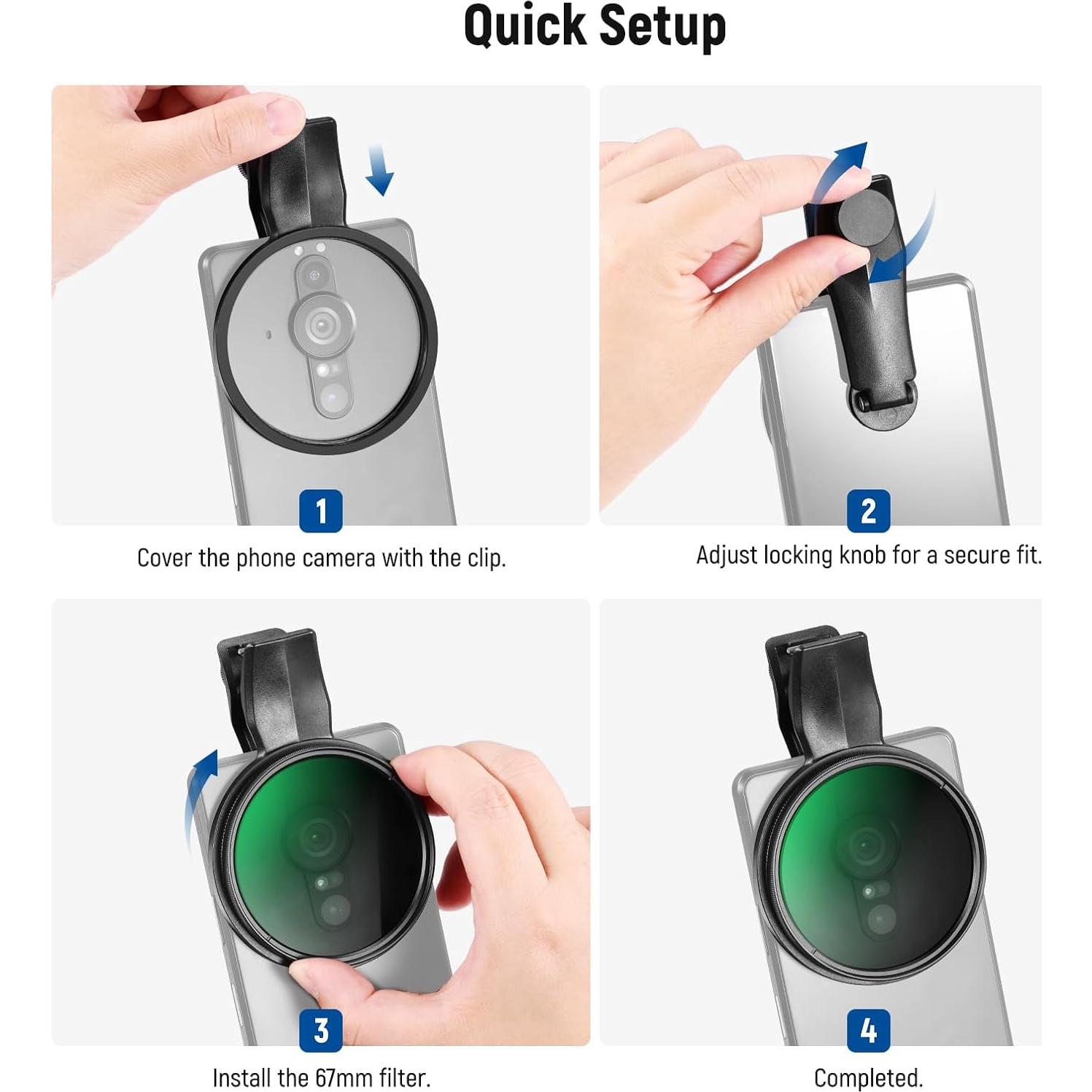 Quick Setup

1

Cover the phone camera with the clip.

2

Adjust locking knob for a secure fit.

3

Install the 67mm filter.

4

Completed.