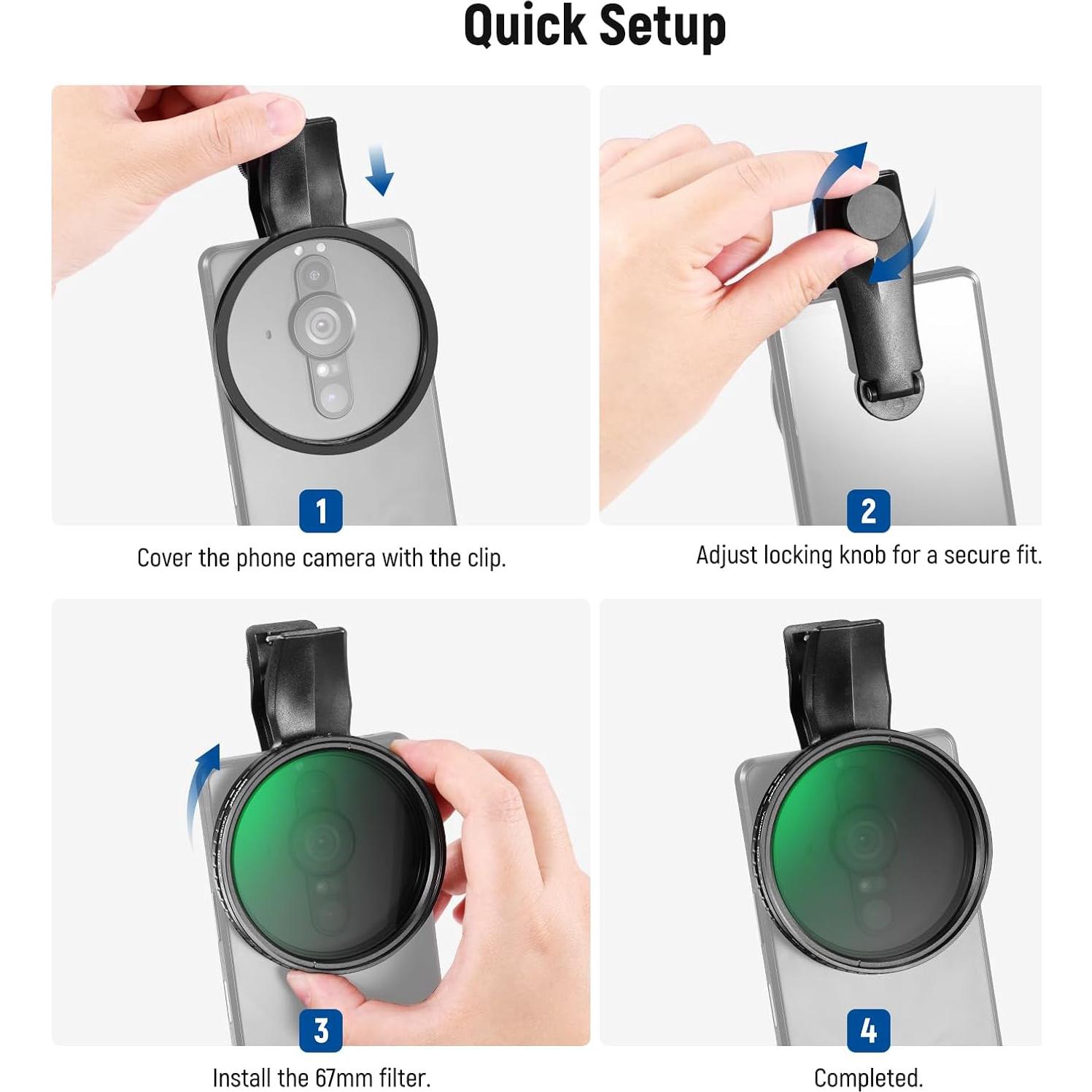 Quick Setup

1

Cover the phone camera with the clip.

2

Adjust locking knob for a secure fit.

3

Install the 67mm filter.

4

Completed.