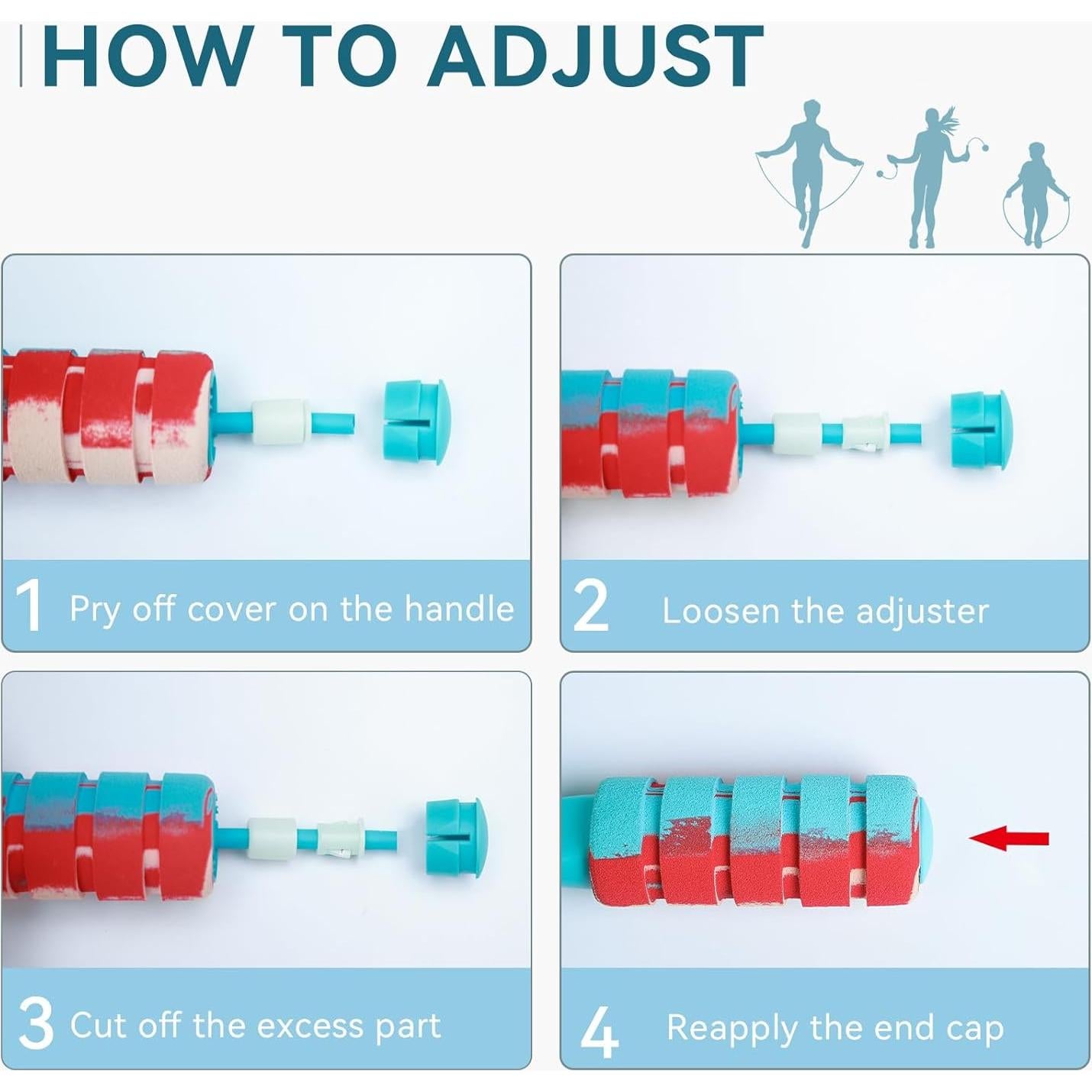 HOW TO ADJUST

1 Pry off cover on the handle

2 Loosen the adjuster

3 Cut off the excess part

4 Reapply the end cap