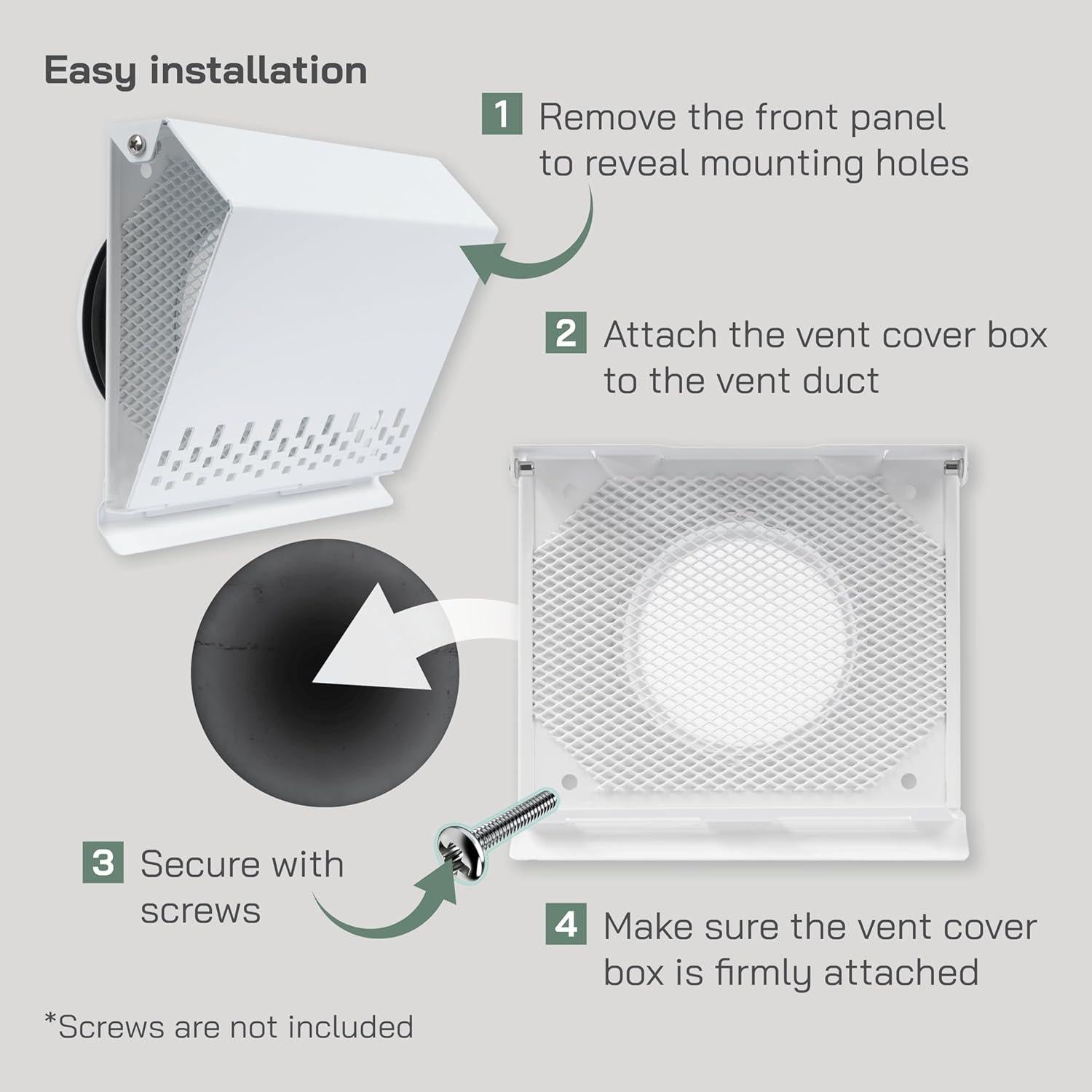 Easy installation

1 Remove the front panel to reveal mounting holes

2 Attach the vent cover box to the vent duct

3 Secure with screws

4 Make sure the vent cover box is firmly attached

*Screws are not included