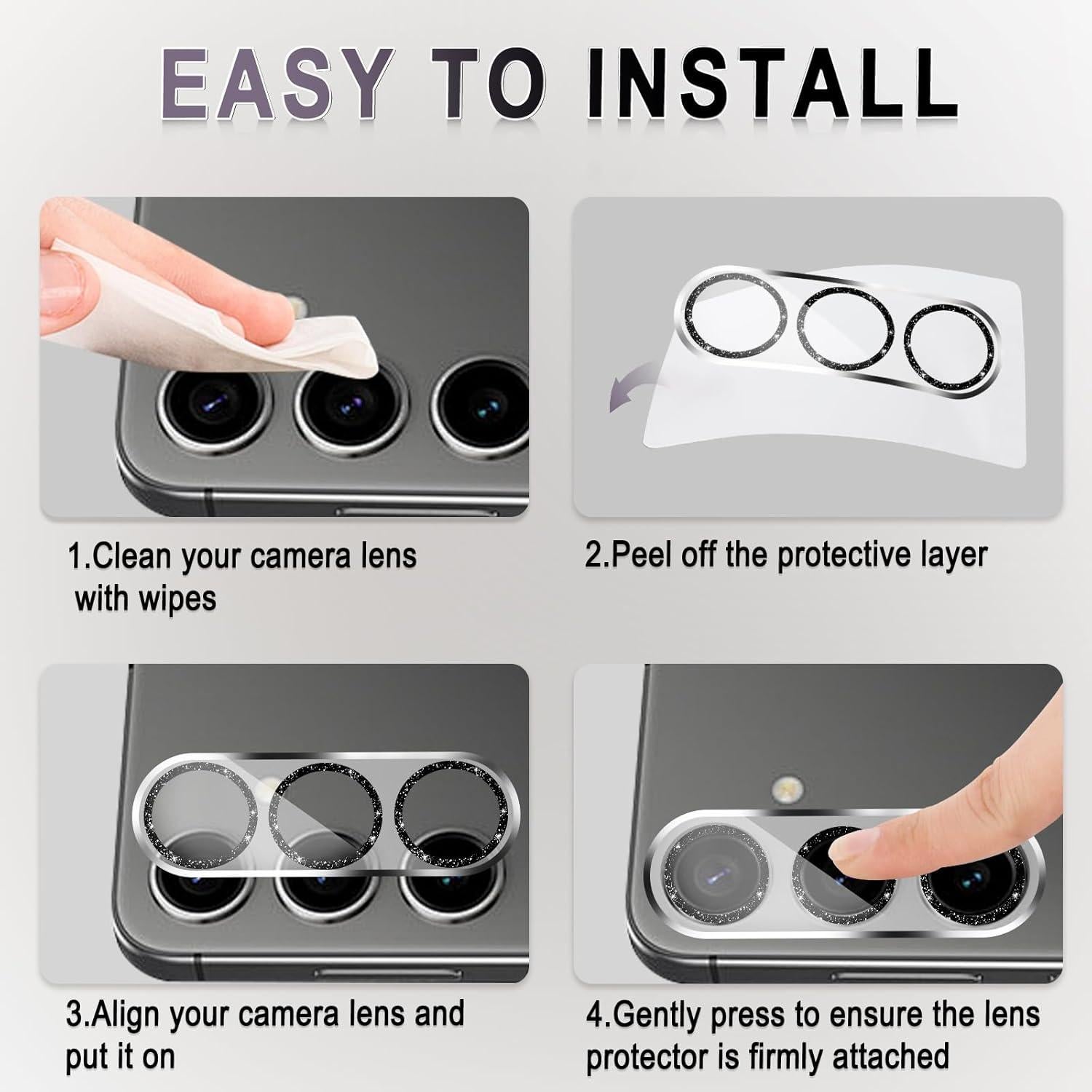 EASY TO INSTALL

1.Clean your camera lens with wipes

2.Peel off the protective layer

3.Align your camera lens and put it on

4.Gently press to ensure the lens protector is firmly attached