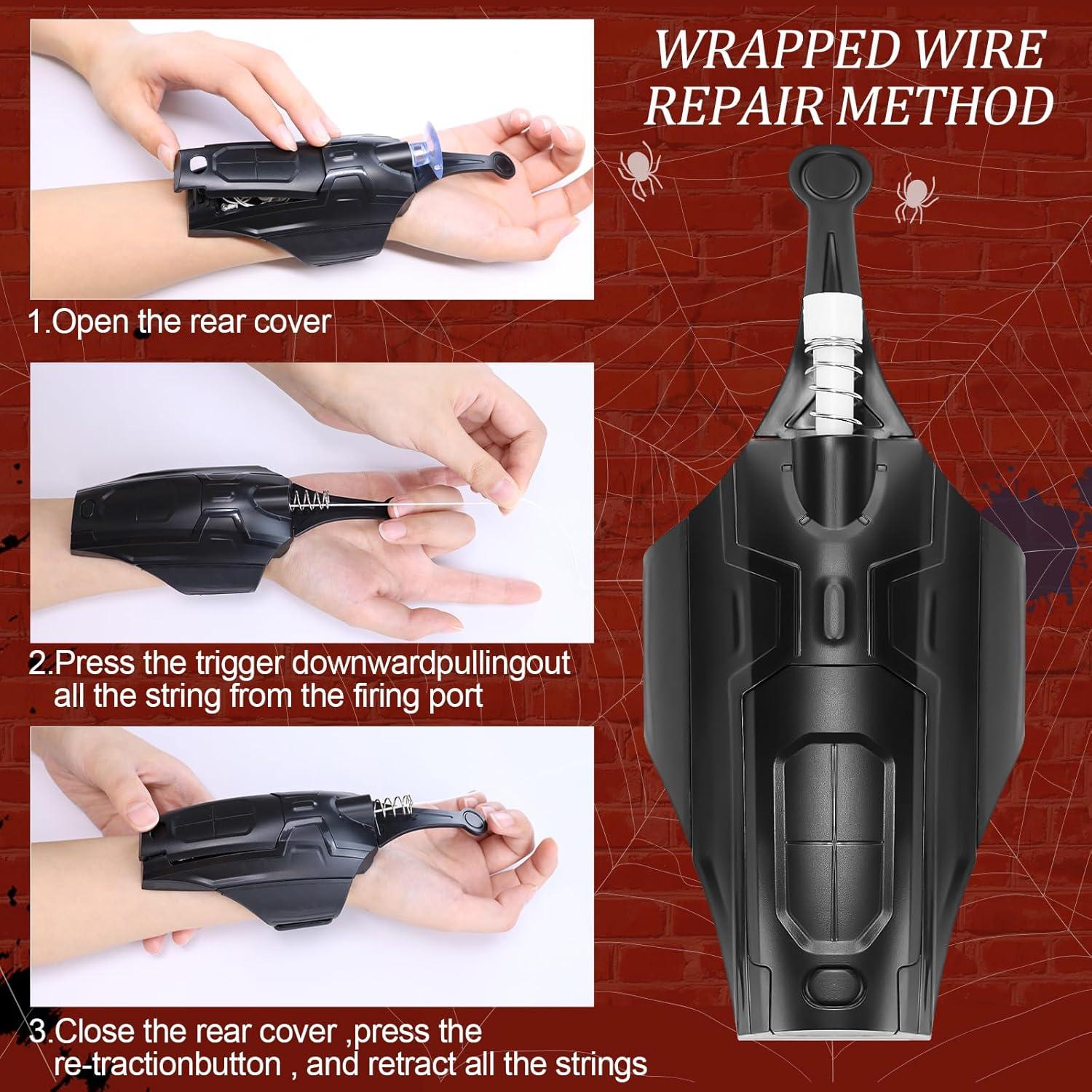 WRAPPED WIRE REPAIR METHOD

1.Open the rear cover

2.Press the trigger downwardpullingout all the string from the firing port

3.Close the rear cover ,press the re-tractionbutton , and retract all the strings