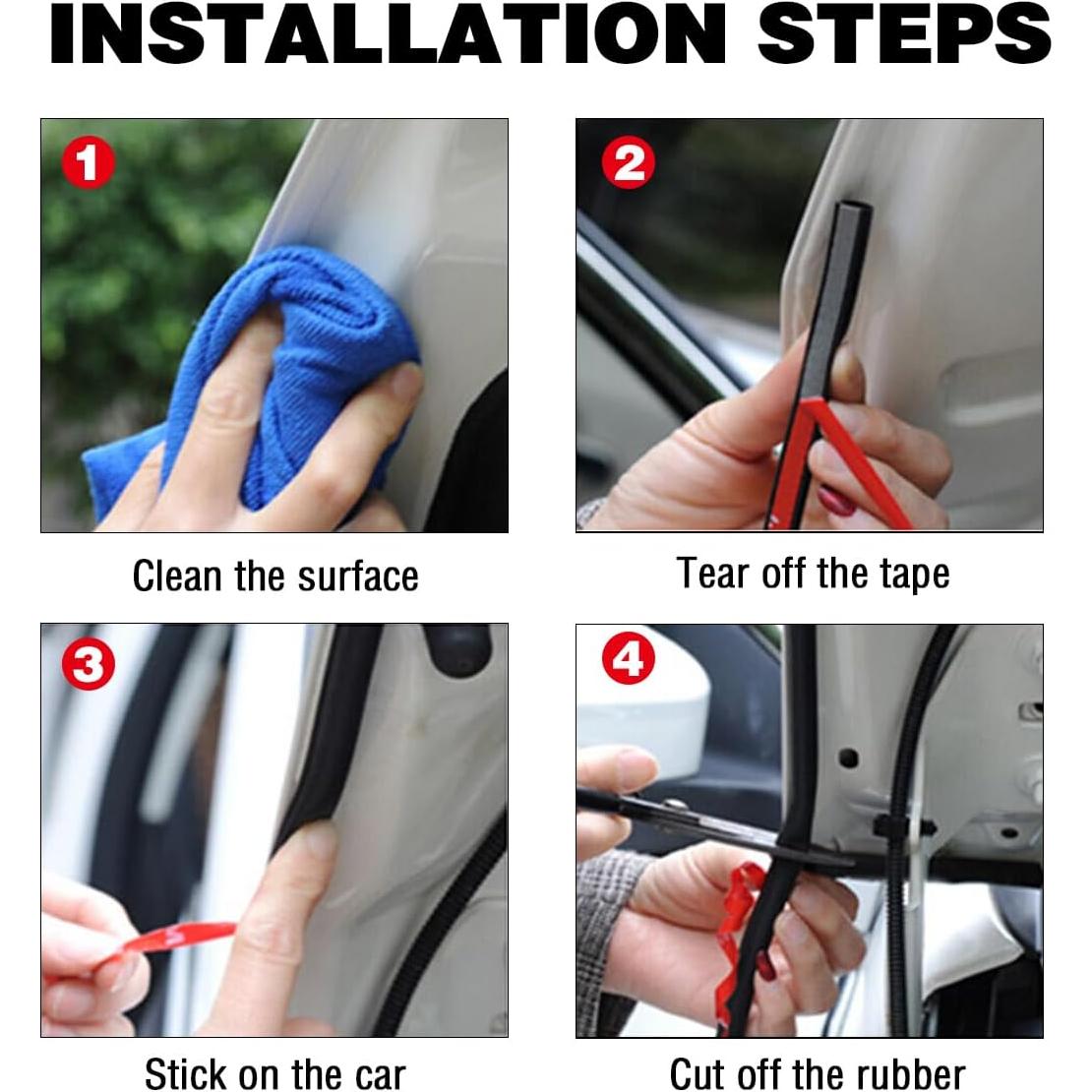 INSTALLATION STEPS

1

Clean the surface

2

Tear off the tape

3

Stick on the car

4

Cut off the rubber