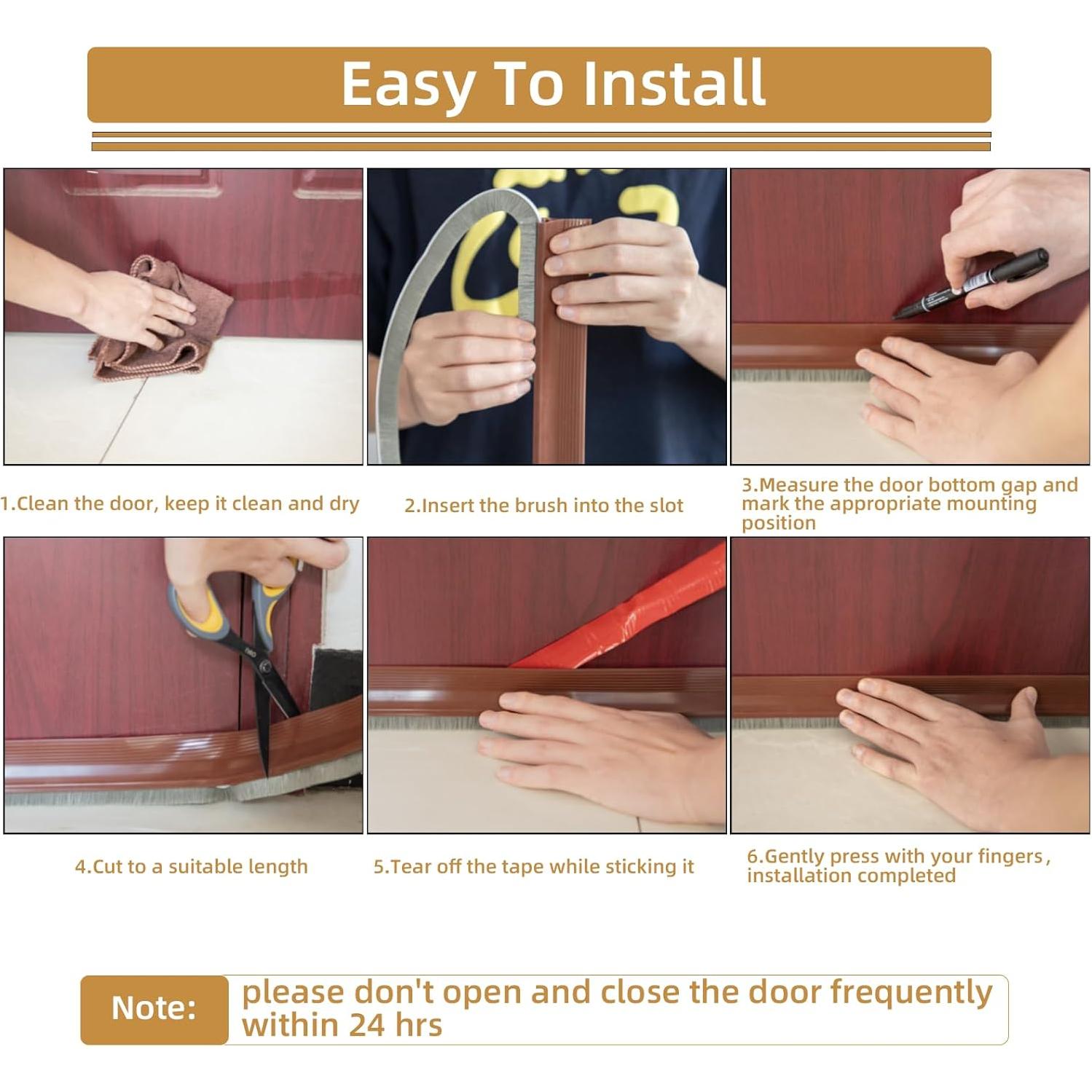 Easy To Install

1.Clean the door, keep it clean and dry

2.Insert the brush into the slot

3.Measure the door bottom gap and mark the appropriate mounting position

4.Cut to a suitable length

5.Tear off the tape while sticking it

6.Gently press with your fingers , installation completed

Note: please don't open and close the door frequently within 24 hrs